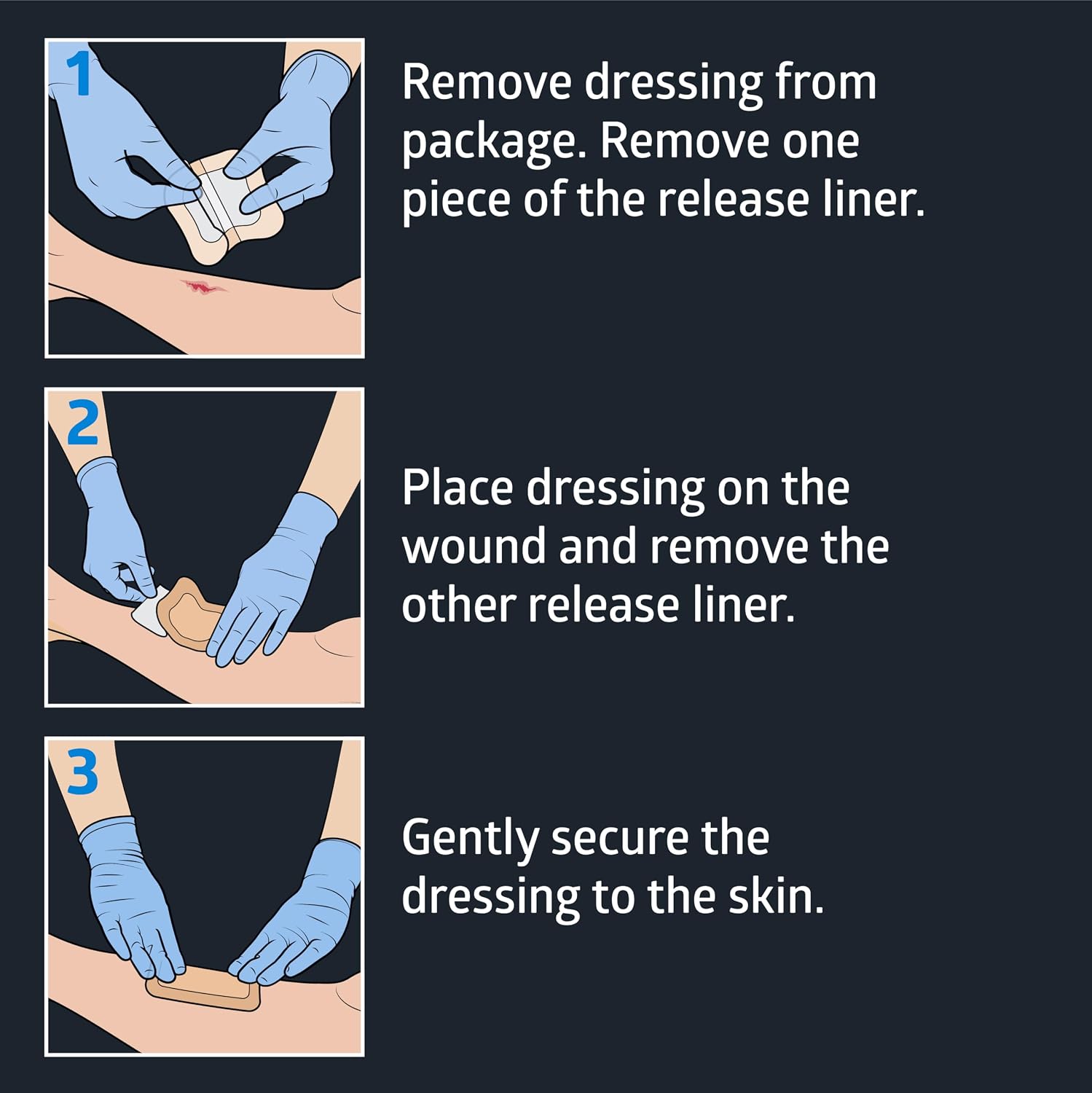 1

Remove dressing from package. Remove one piece of the release liner.

2

Place dressing on the wound and remove the other release liner.

3

Gently secure the dressing to the skin.