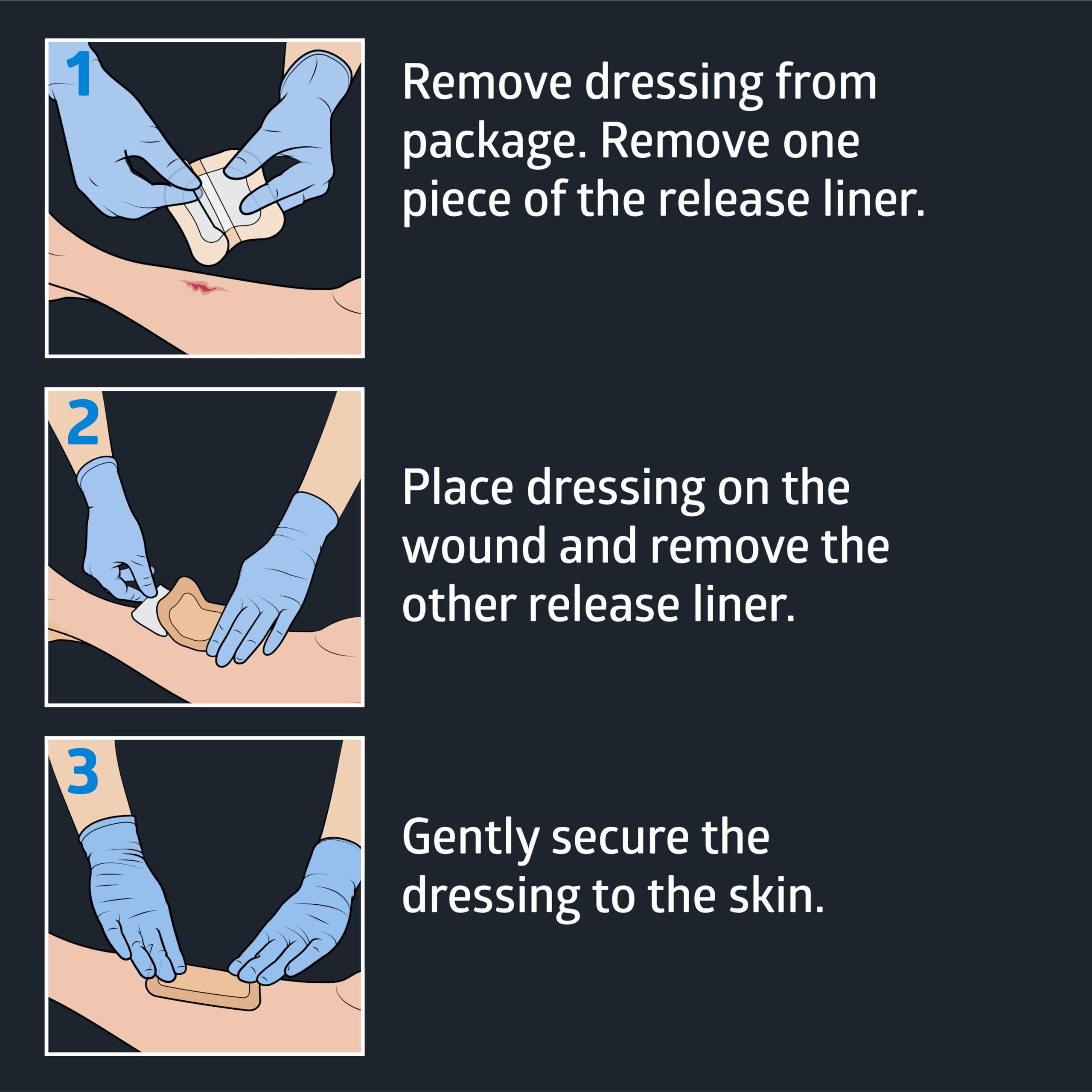 1

Remove dressing from package. Remove one piece of the release liner.

2

Place dressing on the wound and remove the other release liner.

3

Gently secure the dressing to the skin.