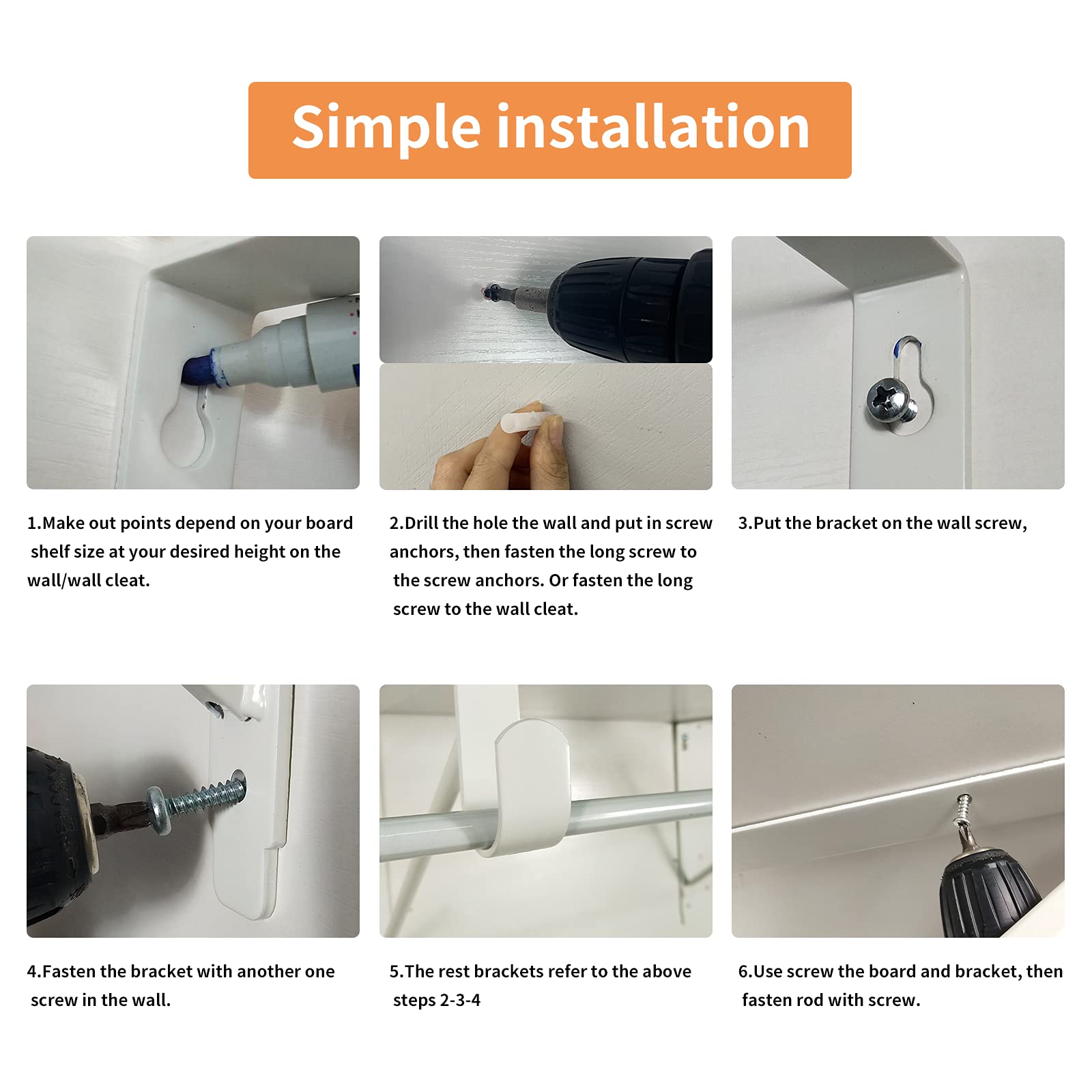 Simple installation

1.Make out points depend on your board shelf size at your desired height on the wall/wall cleat.

2.Drill the hole the wall and put in screw anchors, then fasten the long screw to the screw anchors. Or fasten the long screw to the wall cleat.

3.Put the bracket on the wall screw,

4.Fasten the bracket with another one screw in the wall.

5.The rest brackets refer to the above steps 2-3-4

6.Use screw the board and bracket, then fasten rod with screw.