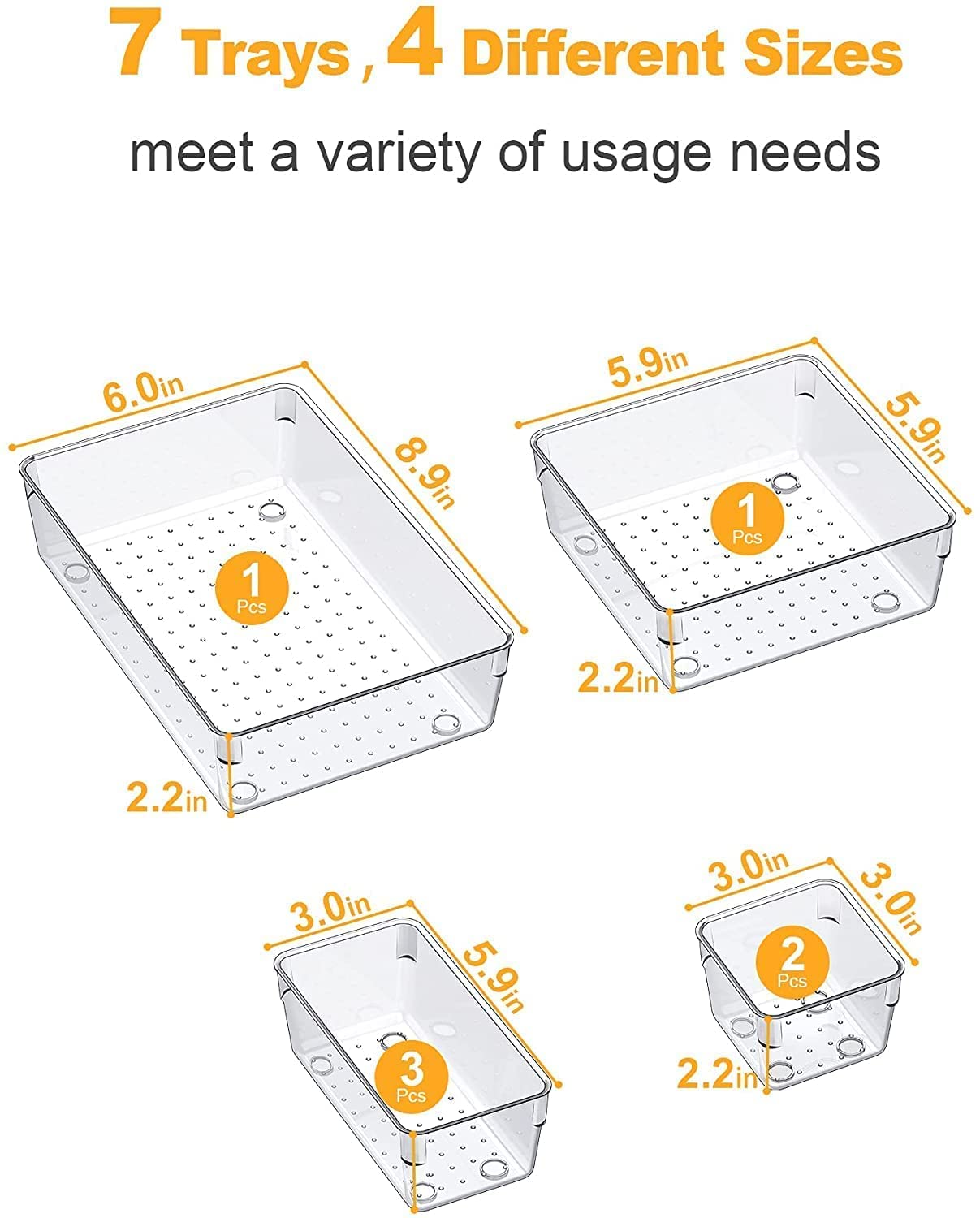 7 Trays , 4 Different Sizes

meet a variety of usage needs

6.0in

8.9in

1
Pcs

2.2in

5.9in

5.9in

1
Pcs

2.2in

3.0in

5.9in

3
Pcs

3.0in

3.0in

2
Pcs

2.2in