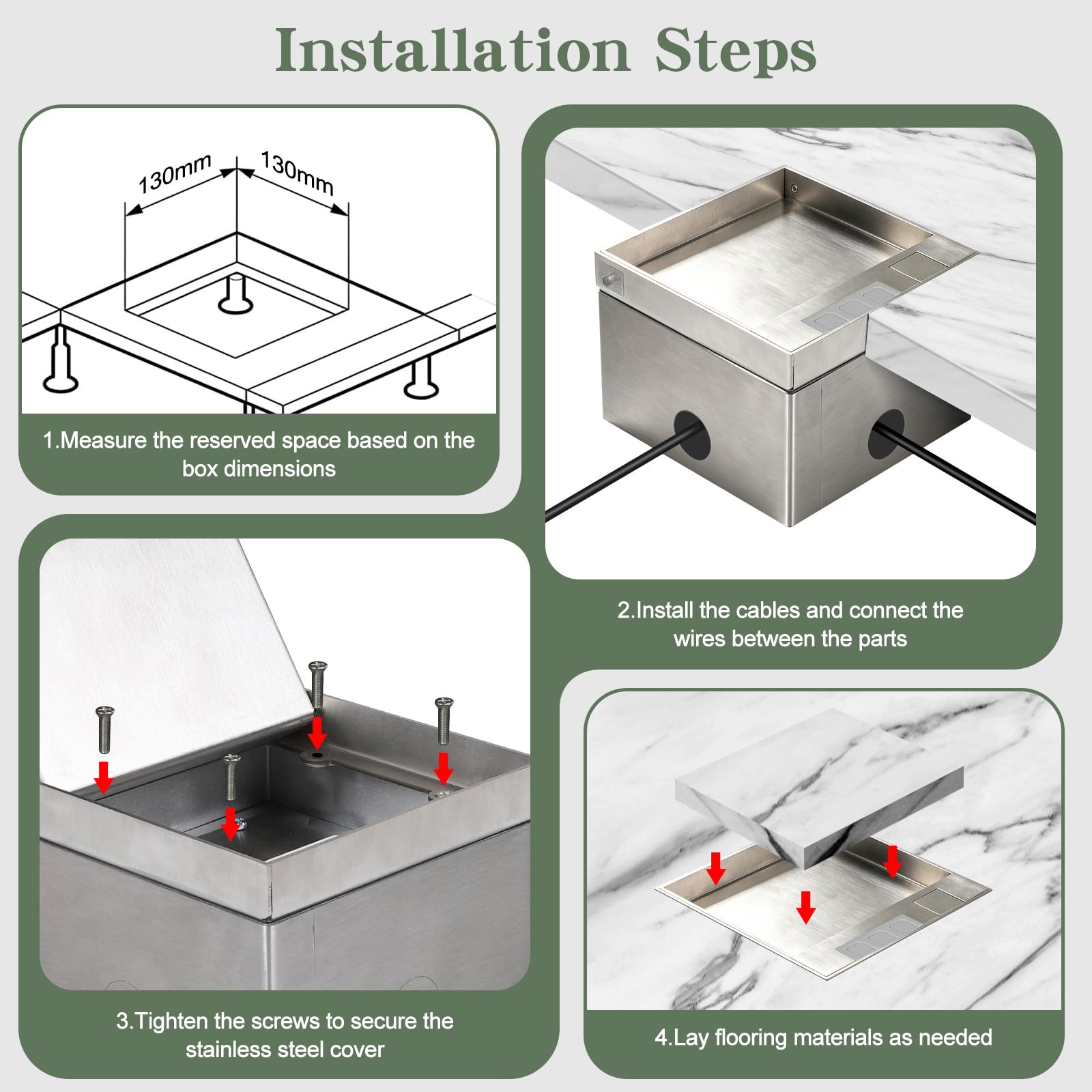 Installation Steps

130mm

130mm

1.Measure the reserved space based on the box dimensions

2.Install the cables and connect the wires between the parts

3.Tighten the screws to secure the stainless steel cover

4.Lay flooring materials as needed