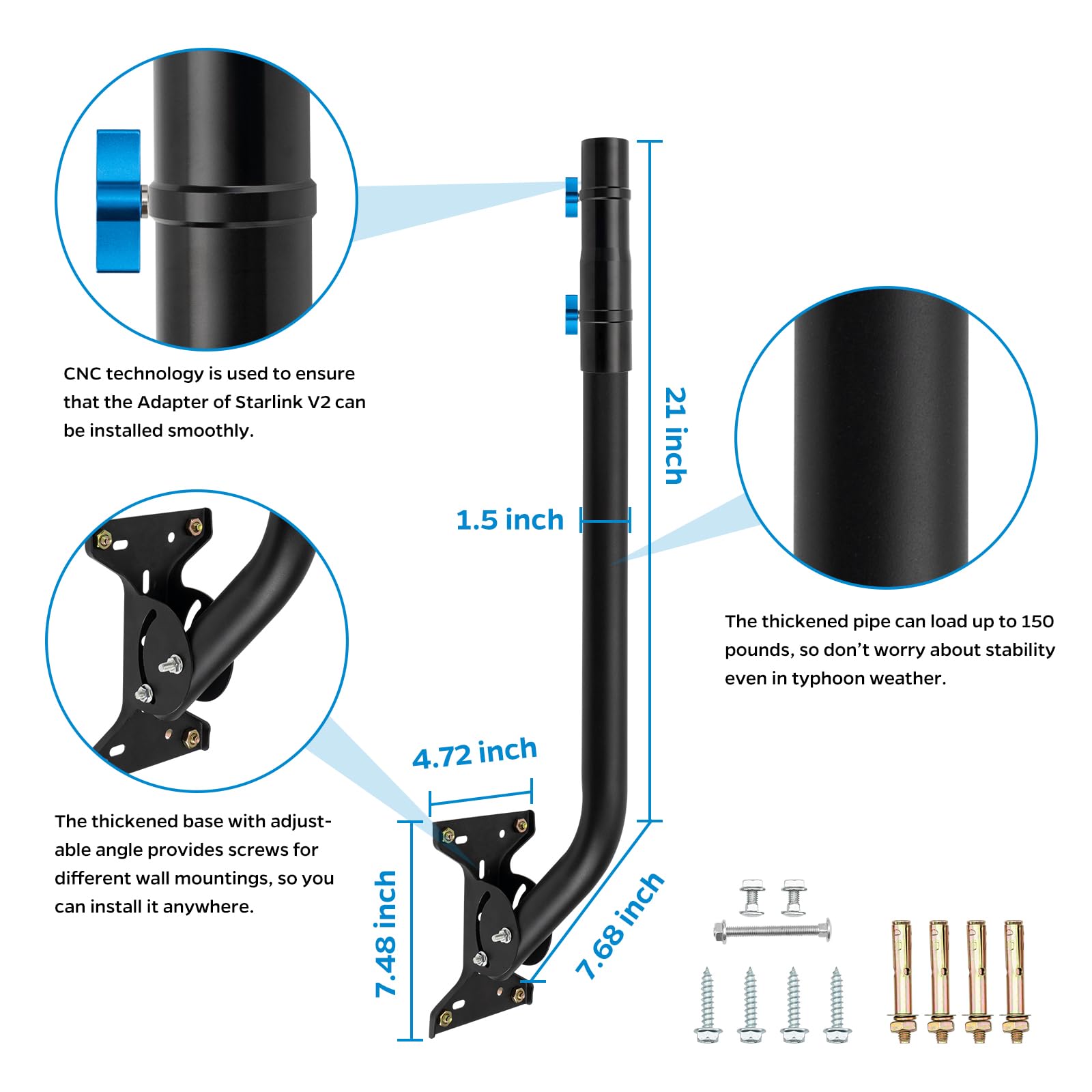 CNC technology is used to ensure that the Adapter of Starlink V2 can be installed smoothly.

21 inch

1.5 inch

The thickened pipe can load up to 150 pounds, so don't worry about stability even in typhoon weather.

4.72 inch

The thickened base with adjustable angle provides screws for different wall mountings, so you can install it anywhere.

7.48 inch

7.68 inch