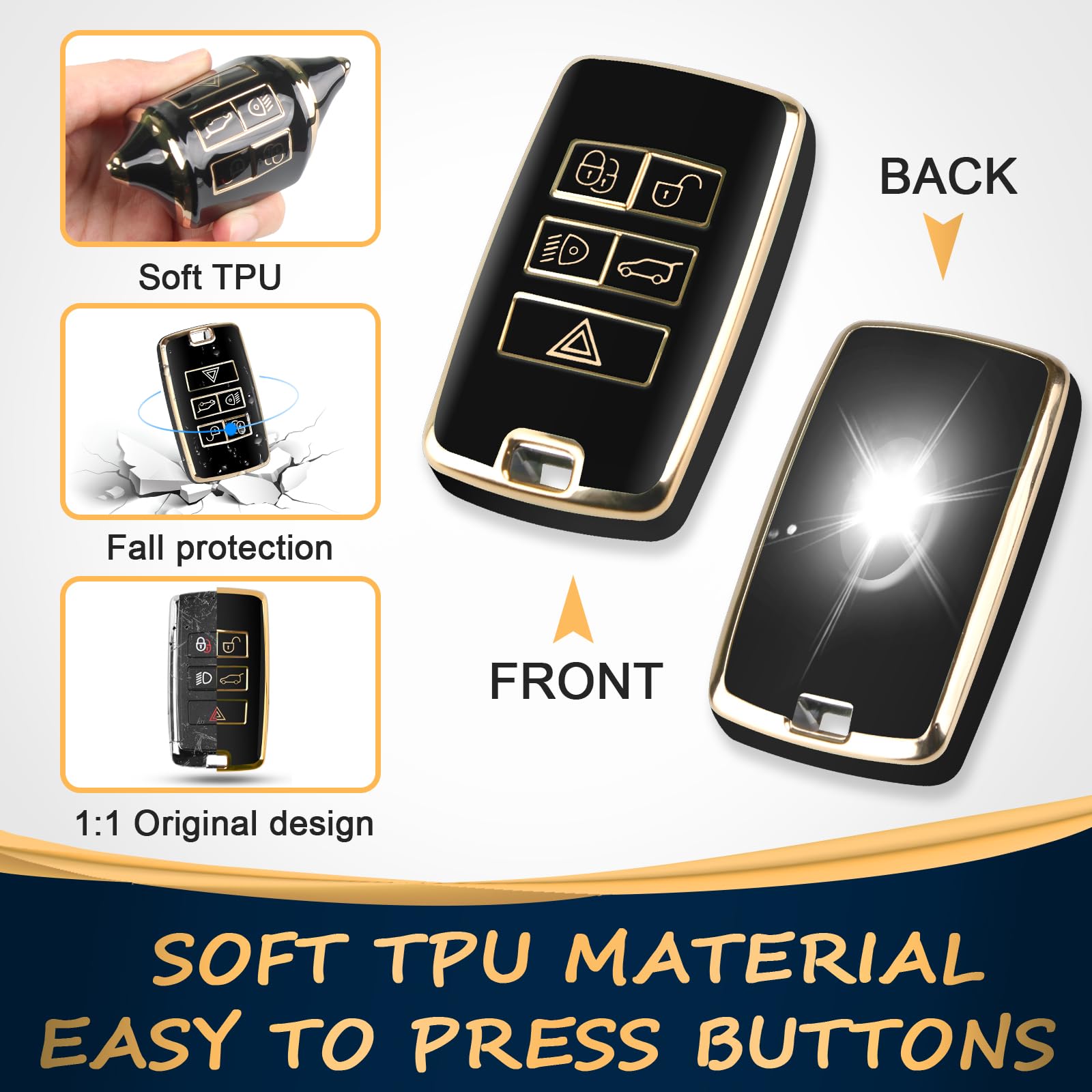 Soft TPU

Fall protection

1:1 Original design

BACK

FRONT

SOFT TPU MATERIAL
EASY TO PRESS BUTTONS