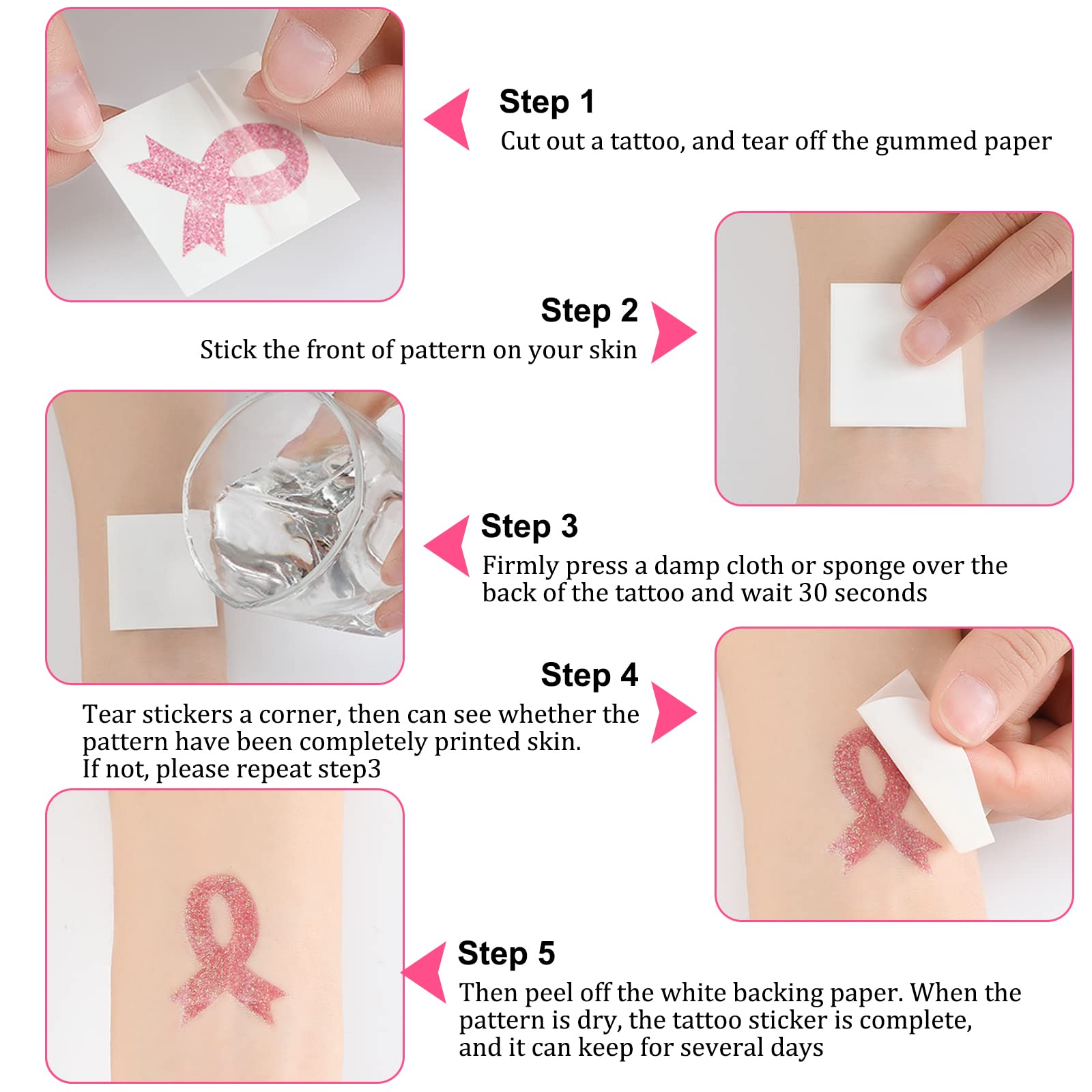 Step 1
Cut out a tattoo, and tear off the gummed paper

Step 2
Stick the front of pattern on your skin

Step 3
Firmly press a damp cloth or sponge over the back of the tattoo and wait 30 seconds

Step 4
Tear stickers a corner, then can see whether the pattern have been completely printed skin.
If not, please repeat step3

Step 5
Then peel off the white backing paper. When the pattern is dry, the tattoo sticker is complete, and it can keep for several days