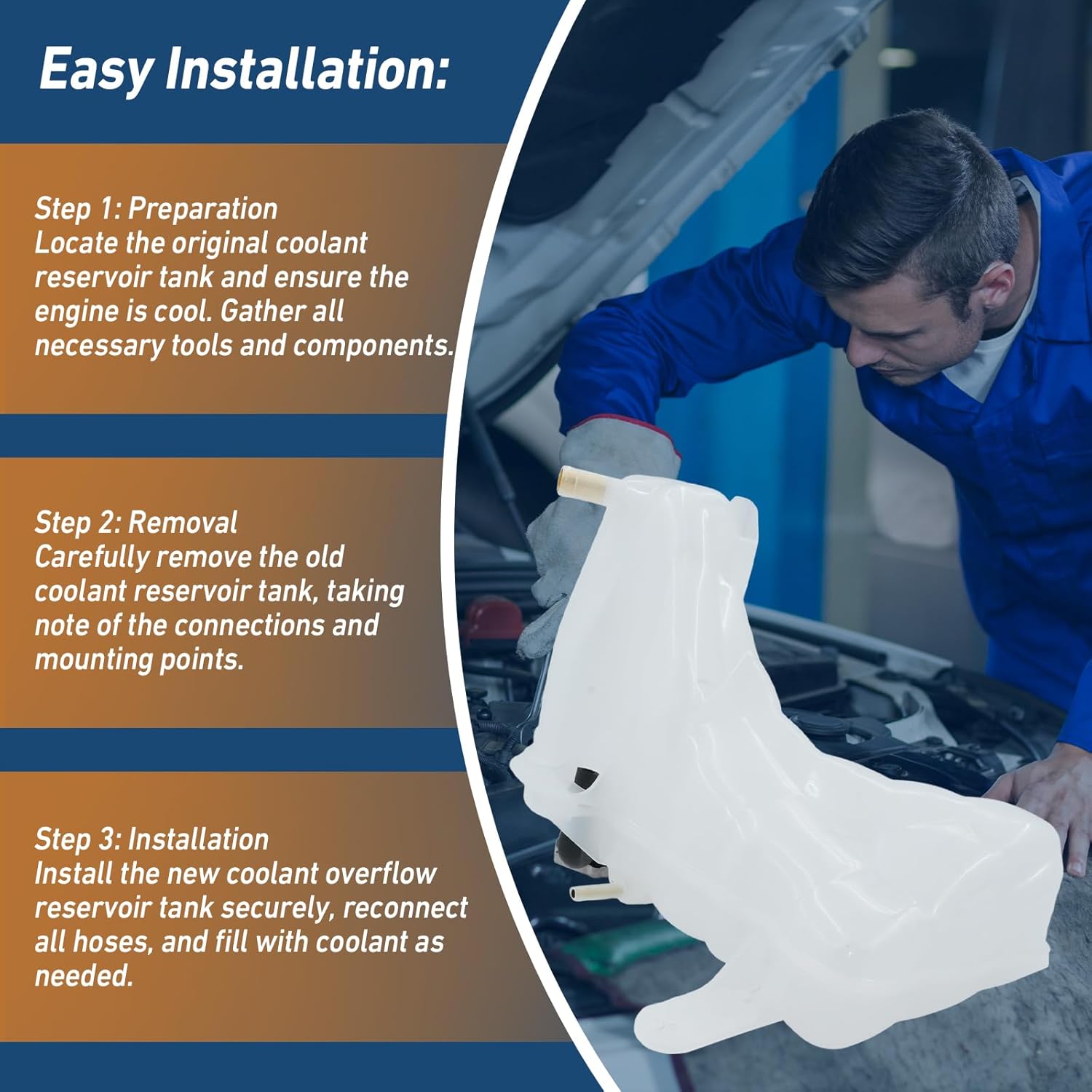 Easy Installation:

Step 1: Preparation
Locate the original coolant reservoir tank and ensure the engine is cool. Gather all necessary tools and components.

Step 2: Removal
Carefully remove the old coolant reservoir tank, taking note of the connections and mounting points.

Step 3: Installation
Install the new coolant overflow reservoir tank securely, reconnect all hoses, and fill with coolant as needed.