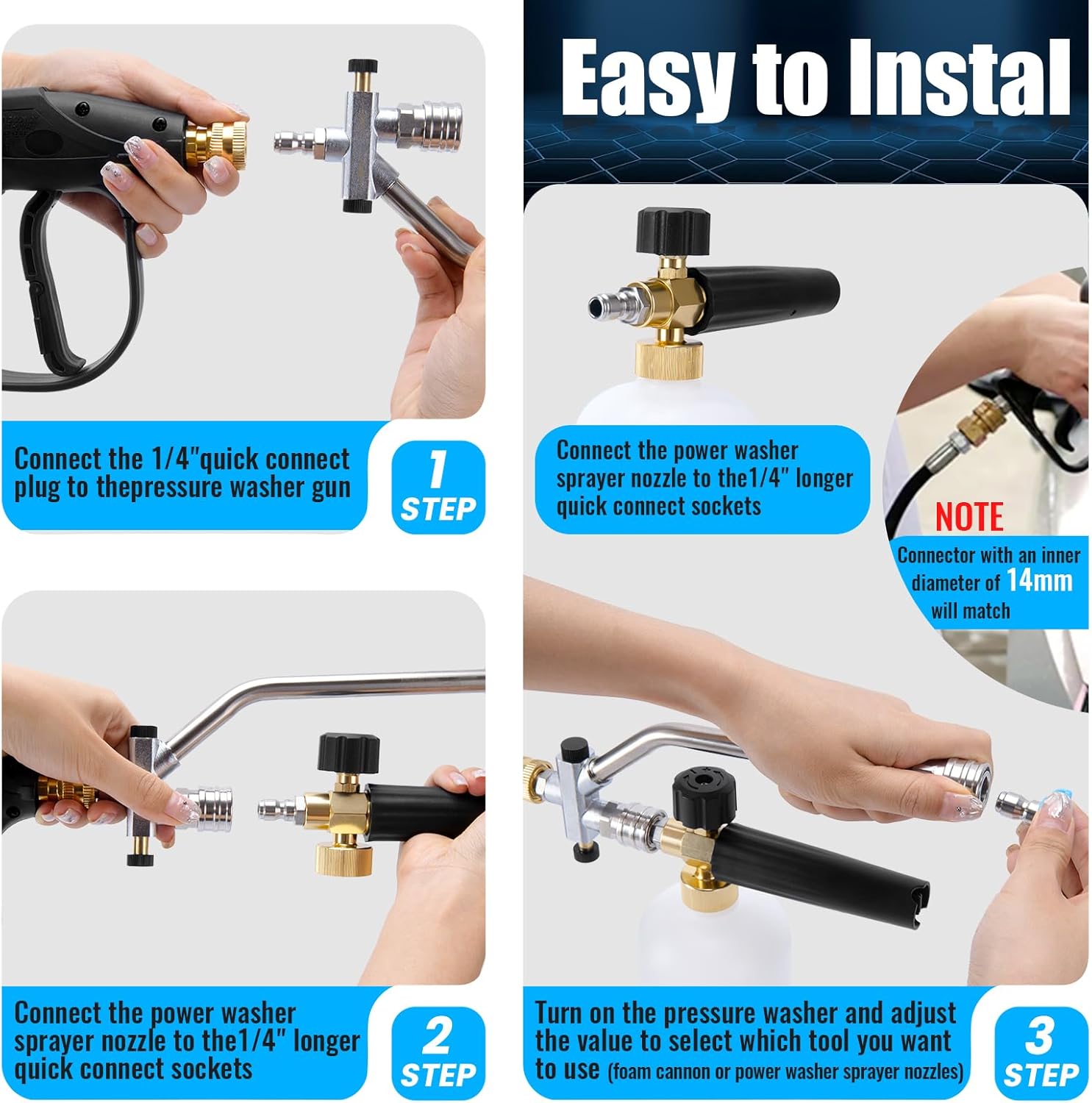 Easy to Instal

Connect the 1/4"quick connect plug to thepressure washer gun

1 STEP

Connect the power washer sprayer nozzle to the1/4" longer quick connect sockets

NOTE
Connector with an inner diameter of 14mm will match

Connect the power washer sprayer nozzle to the1/4" longer quick connect sockets

2 STEP

Turn on the pressure washer and adjust the value to select which tool you want to use (foam cannon or power washer sprayer nozzles)

3 STEP