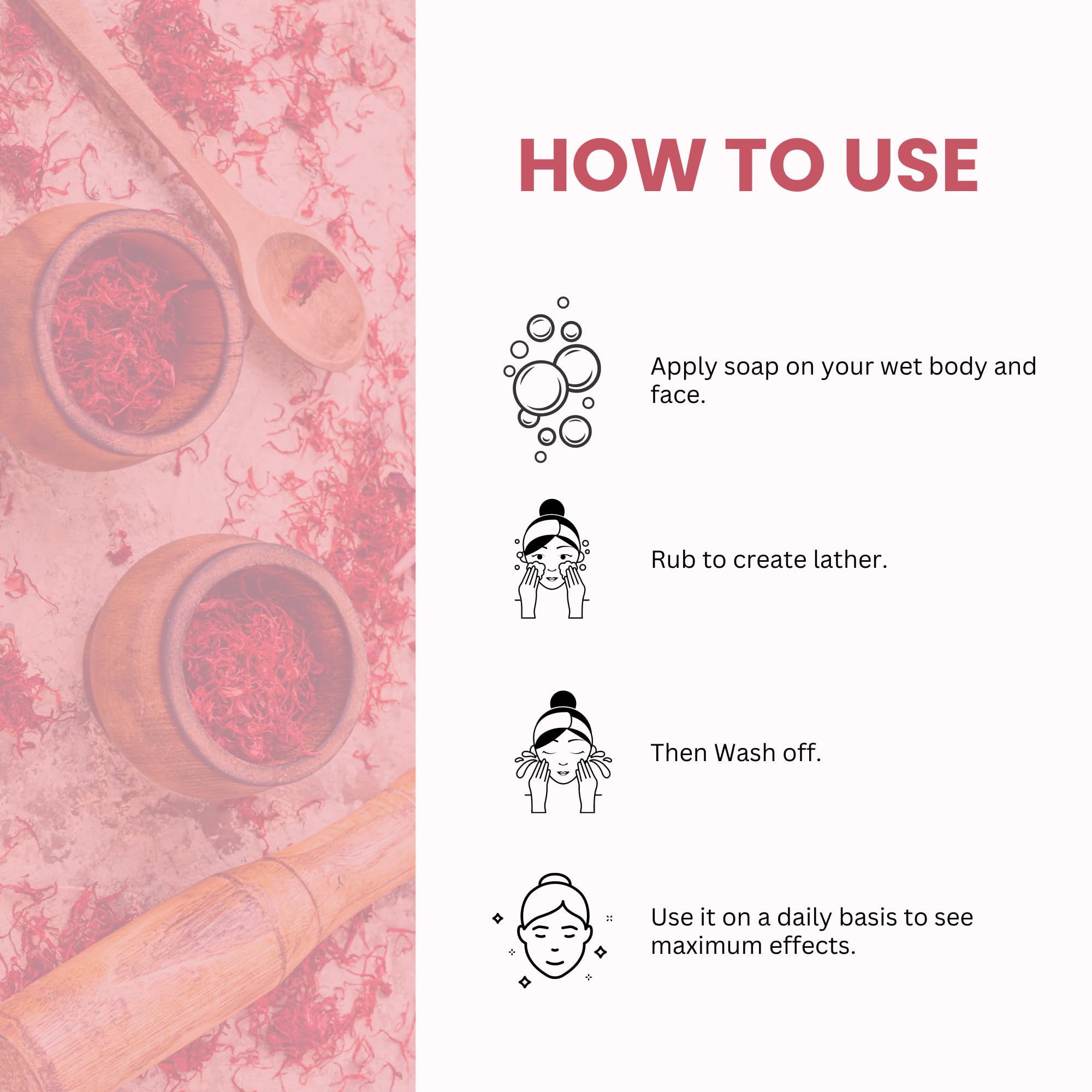 HOW TO USE

Apply soap on your wet body and face.

Rub to create lather.

Then Wash off.

Use it on a daily basis to see maximum effects.