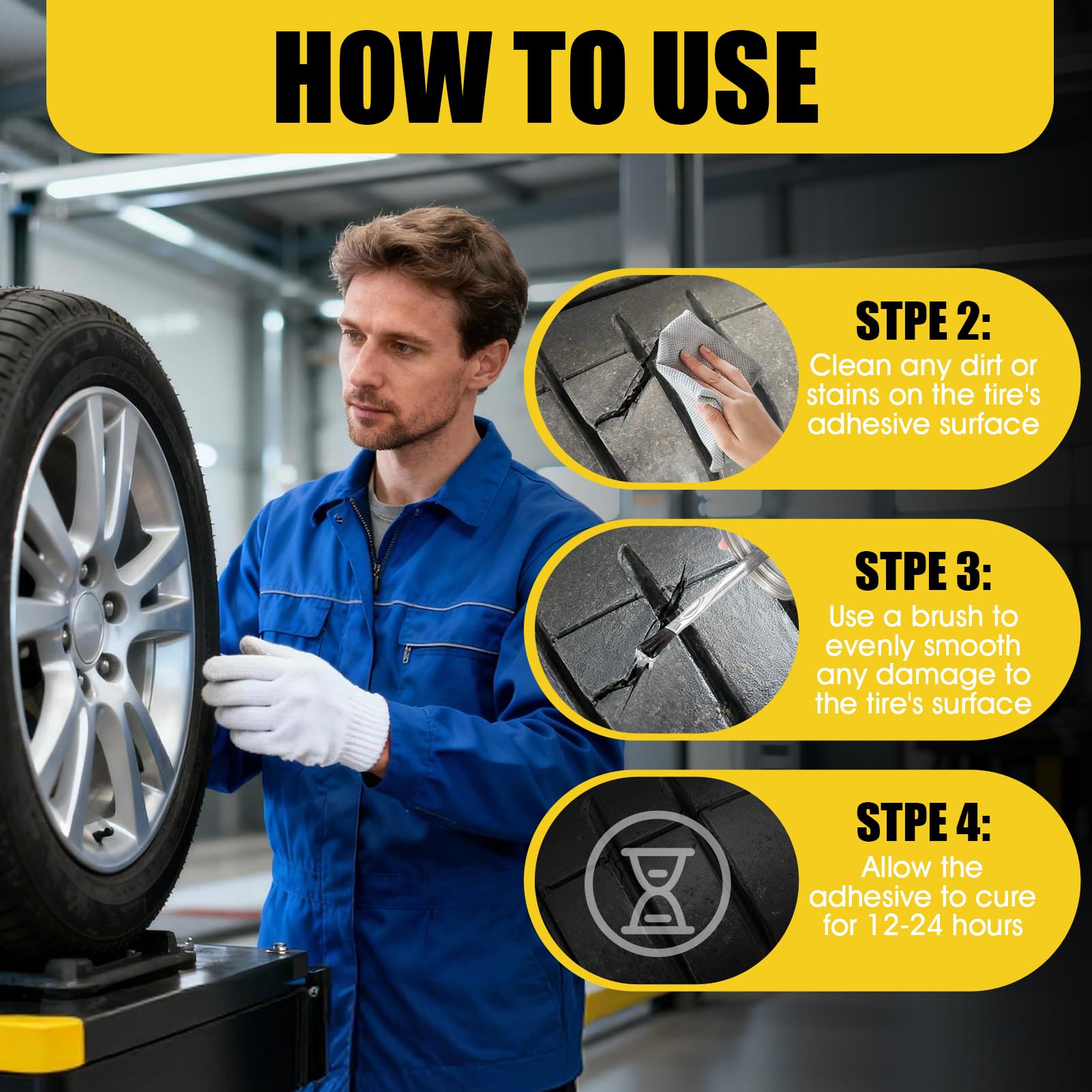 HOW TO USE

STPE 2:
Clean any dirt or stains on the tire's adhesive surface

STPE 3:
Use a brush to evenly smooth any damage to the tire's surface

STPE 4:
Allow the adhesive to cure for 12-24 hours