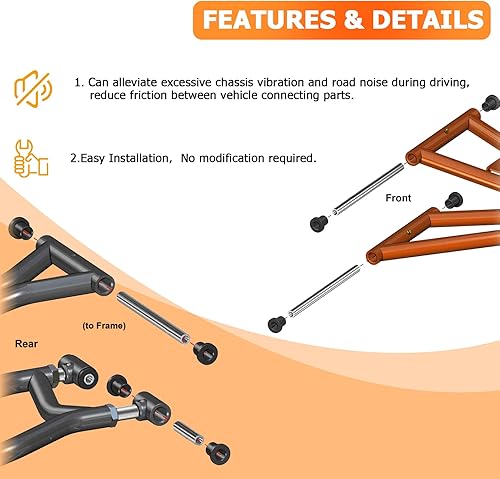 FEATURES & DETAILS

1. Can alleviate excessive chassis vibration and road noise during driving, reduce friction between vehicle connecting parts.

2.Easy Installation, No modification required.

Front

(to Frame)

Rear