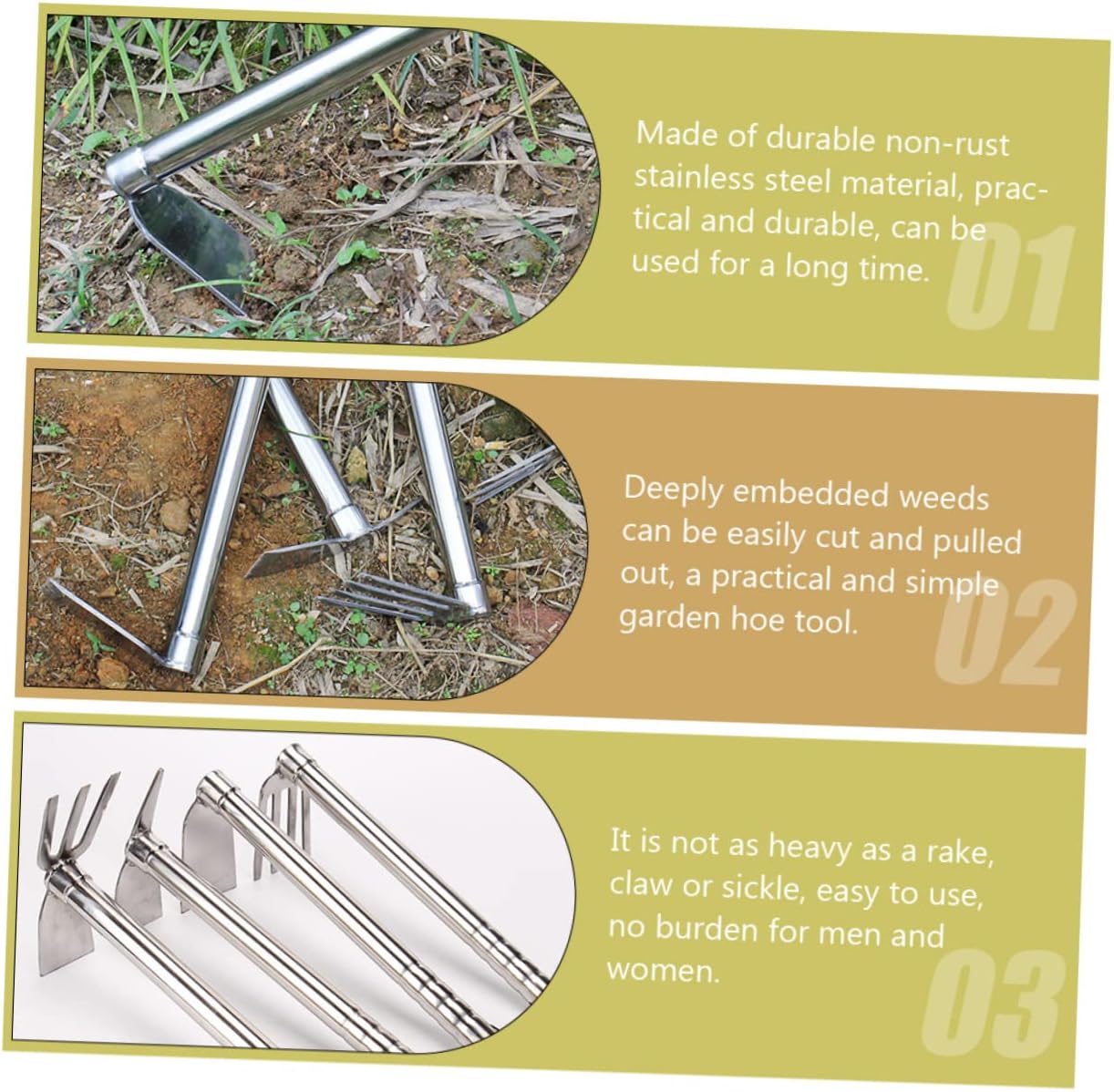 Made of durable non-rust stainless steel material, practical and durable, can be used for a long time.

01

Deeply embedded weeds can be easily cut and pulled out, a practical and simple garden hoe tool.

02

It is not as heavy as a rake, claw or sickle, easy to use, no burden for men and women.

03