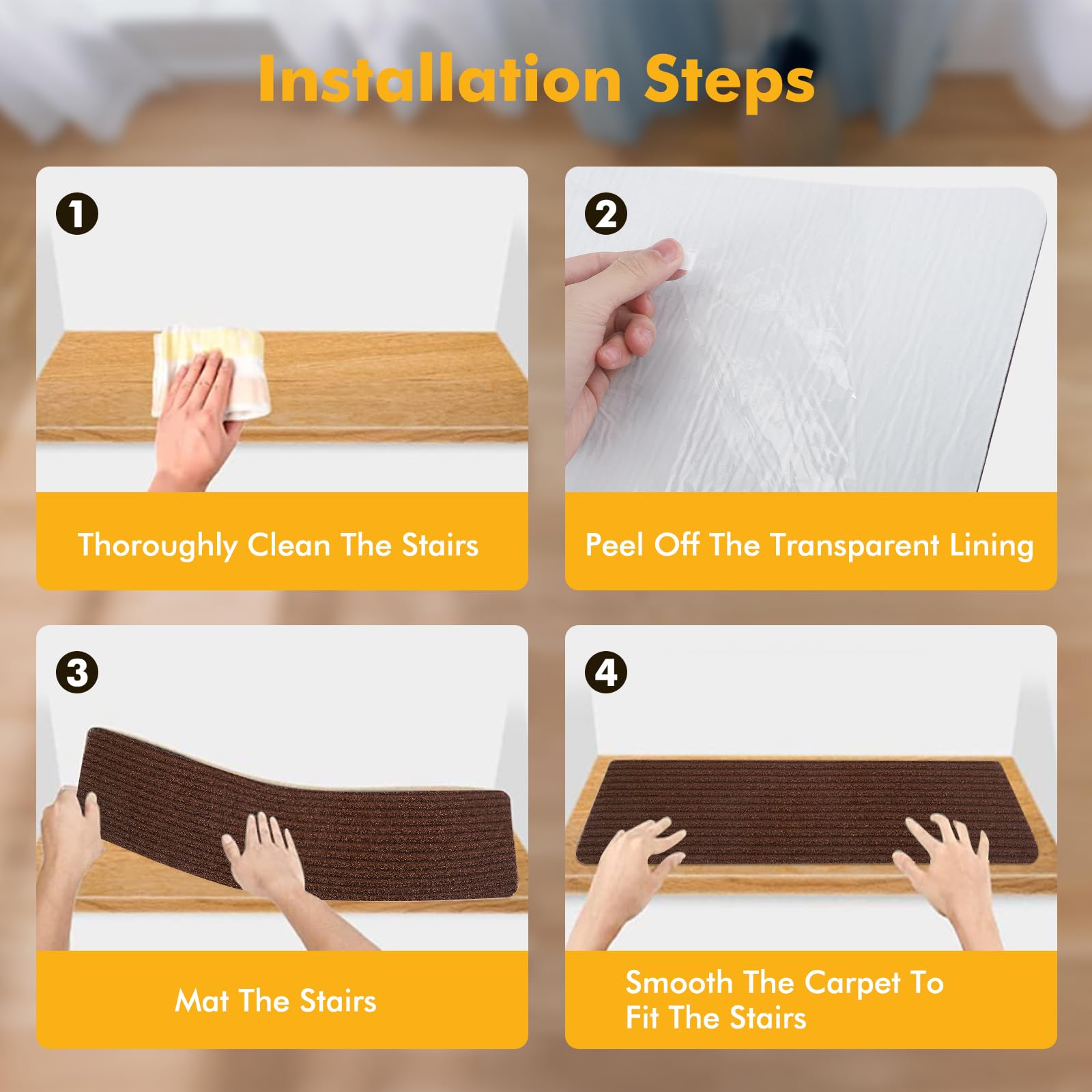 Installation Steps

1

Thoroughly Clean The Stairs

2

Peel Off The Transparent Lining

3

Mat The Stairs

4

Smooth The Carpet To Fit The Stairs