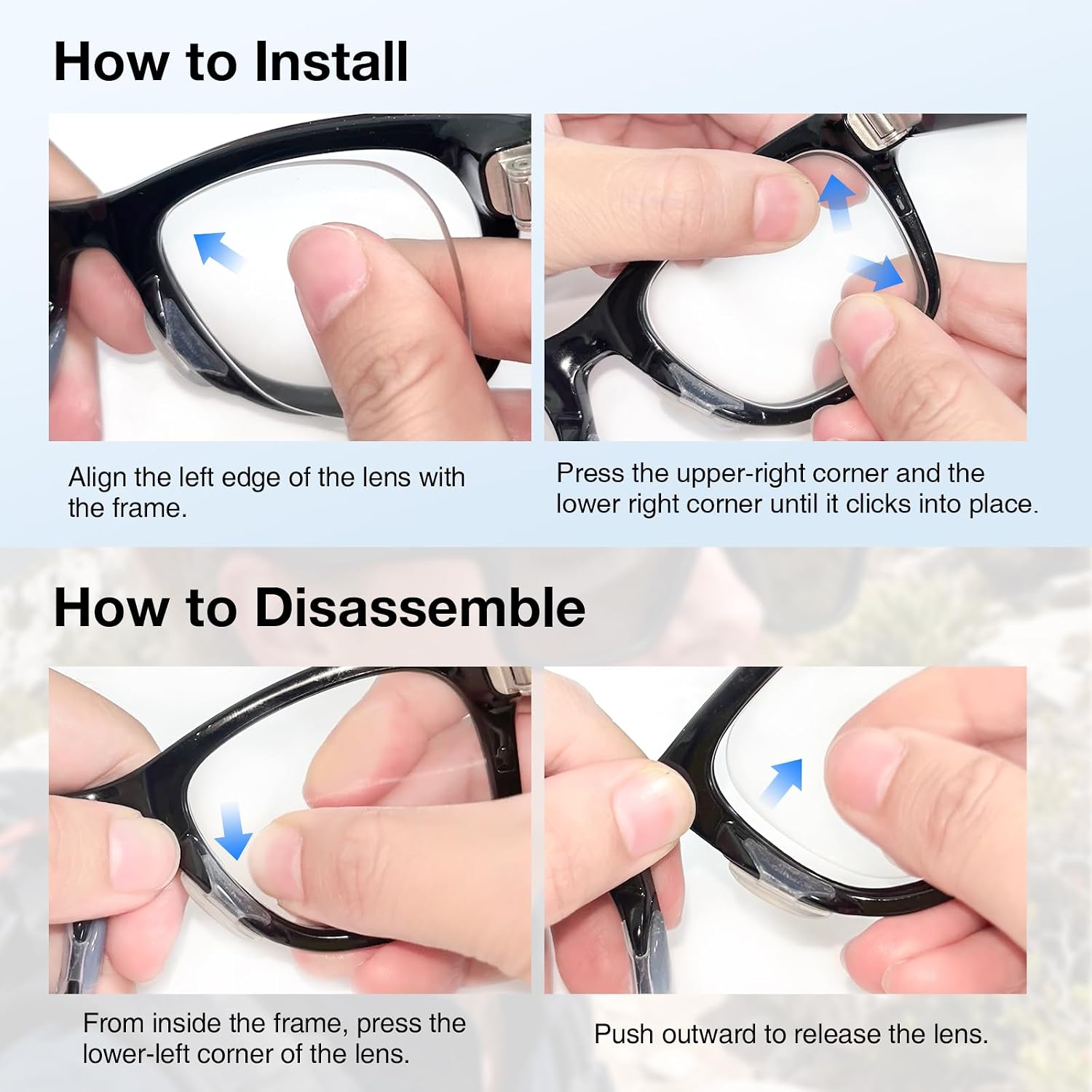 How to Install

Align the left edge of the lens with the frame.

Press the upper-right corner and the lower right corner until it clicks into place.

How to Disassemble

From inside the frame, press the lower-left corner of the lens.

Push outward to release the lens.