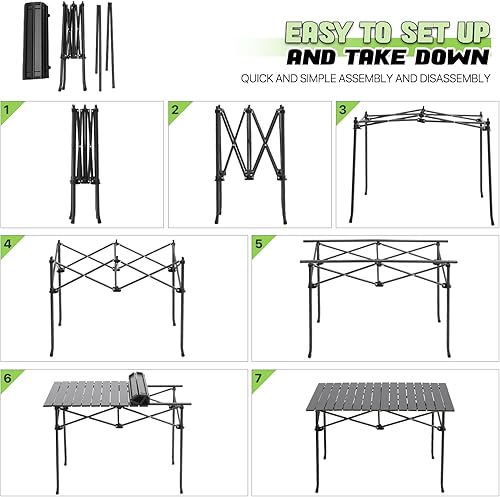 EASY TO SET UP
AND TAKE DOWN
QUICK AND SIMPLE ASSEMBLY AND DISASSEMBLY

1

2

3

4

5

6

7