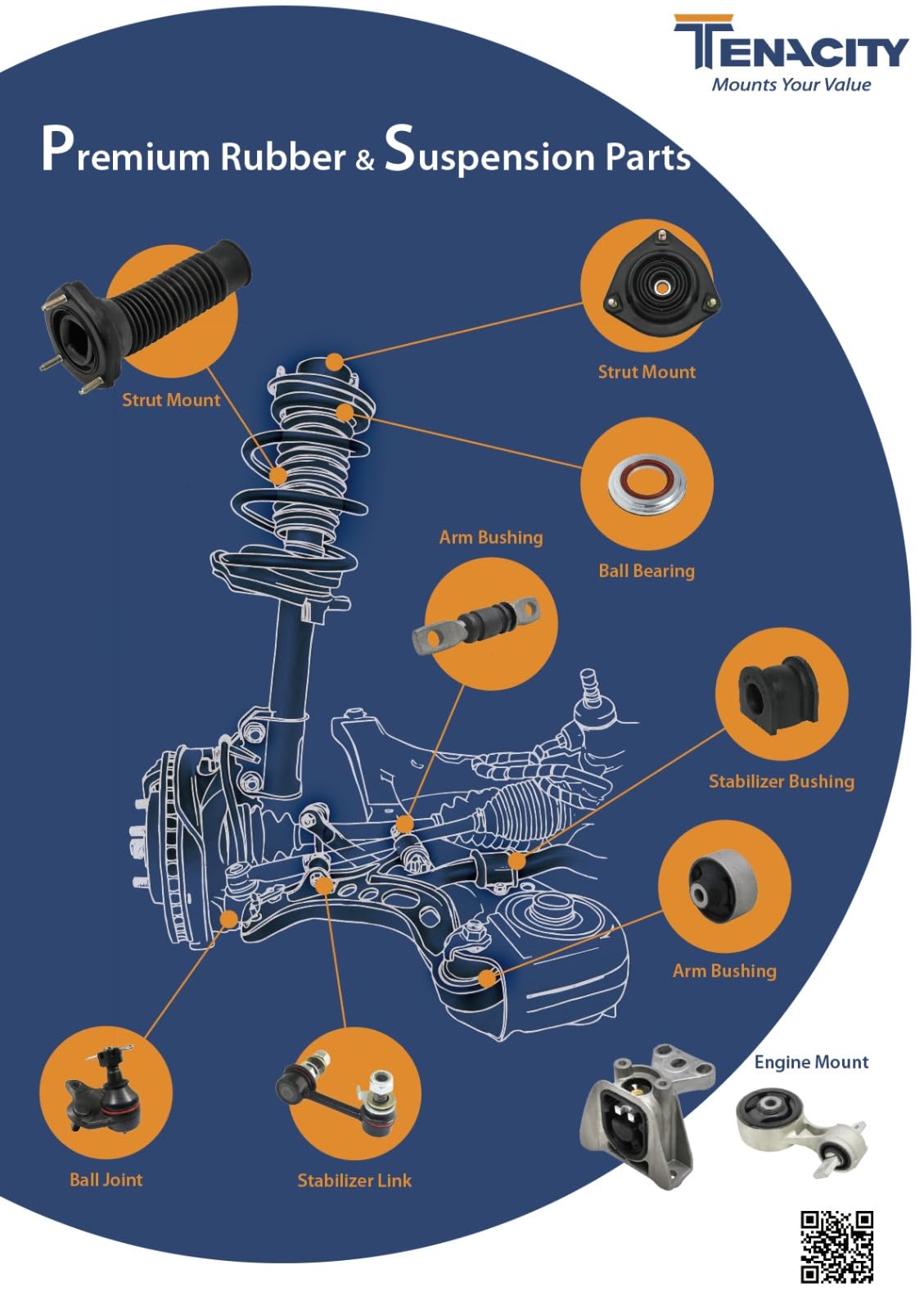 TENACITY
Mounts Your Value

Premium Rubber & Suspension Parts

Strut Mount

Strut Mount

Arm Bushing

Ball Bearing

Stabilizer Bushing

Arm Bushing

Engine Mount

Ball Joint

Stabilizer Link