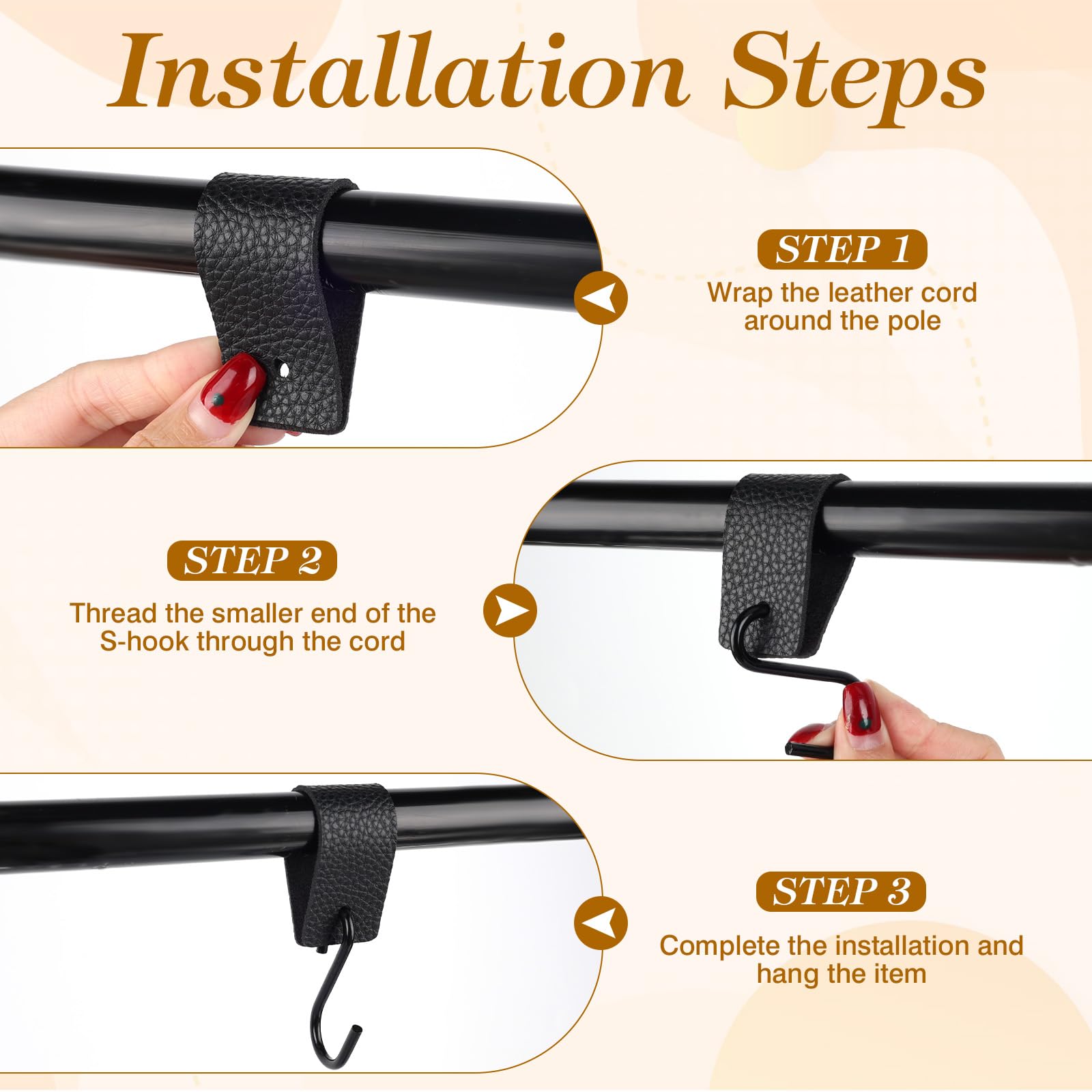 Installation Steps

STEP 1
Wrap the leather cord around the pole

STEP 2
Thread the smaller end of the S-hook through the cord

STEP 3
Complete the installation and hang the item