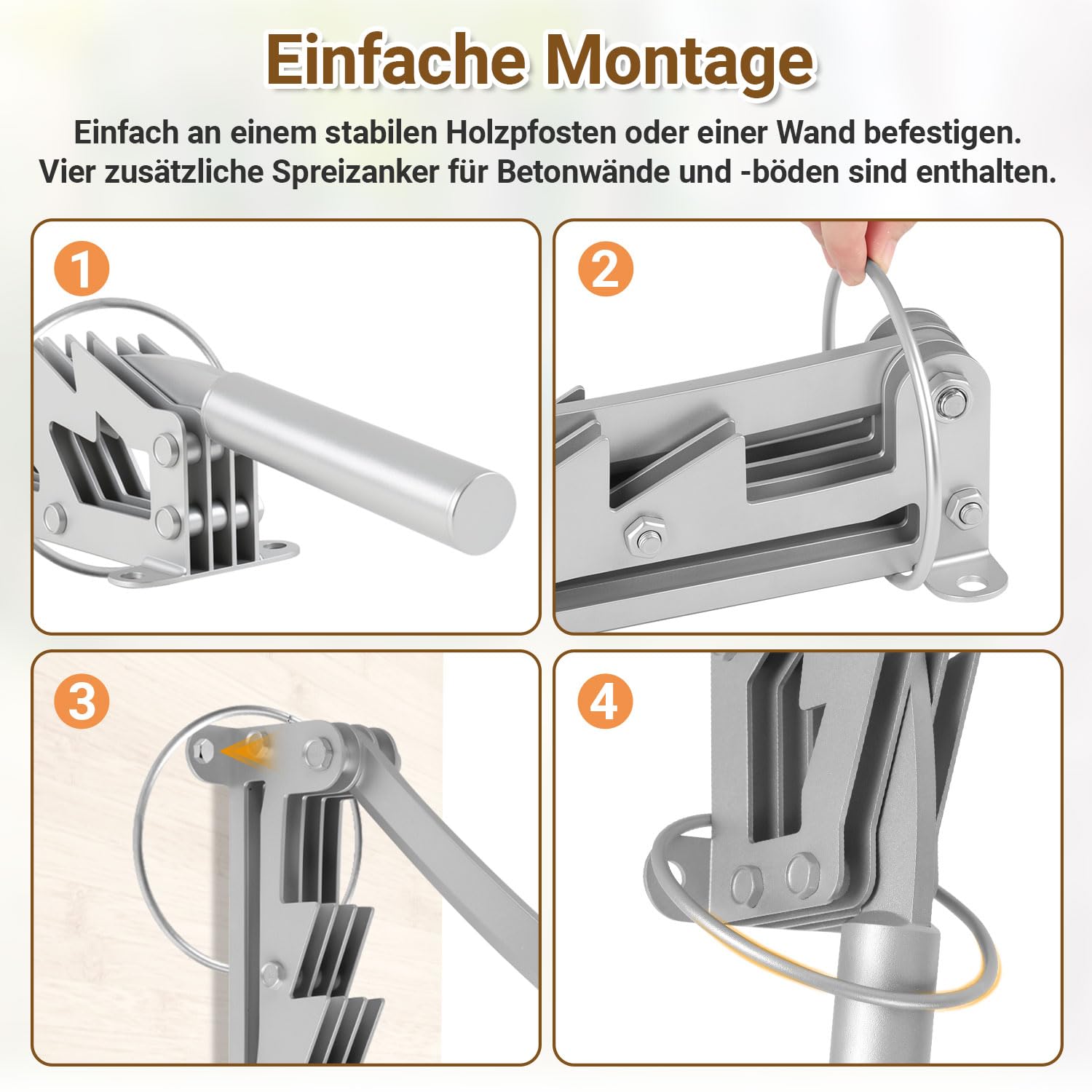 Einfache Montage

Einfach an einem stabilen Holzpfosten oder einer Wand befestigen.
Vier zusätzliche Spreizanker für Betonwände und -böden sind enthalten.

1

2

3

4