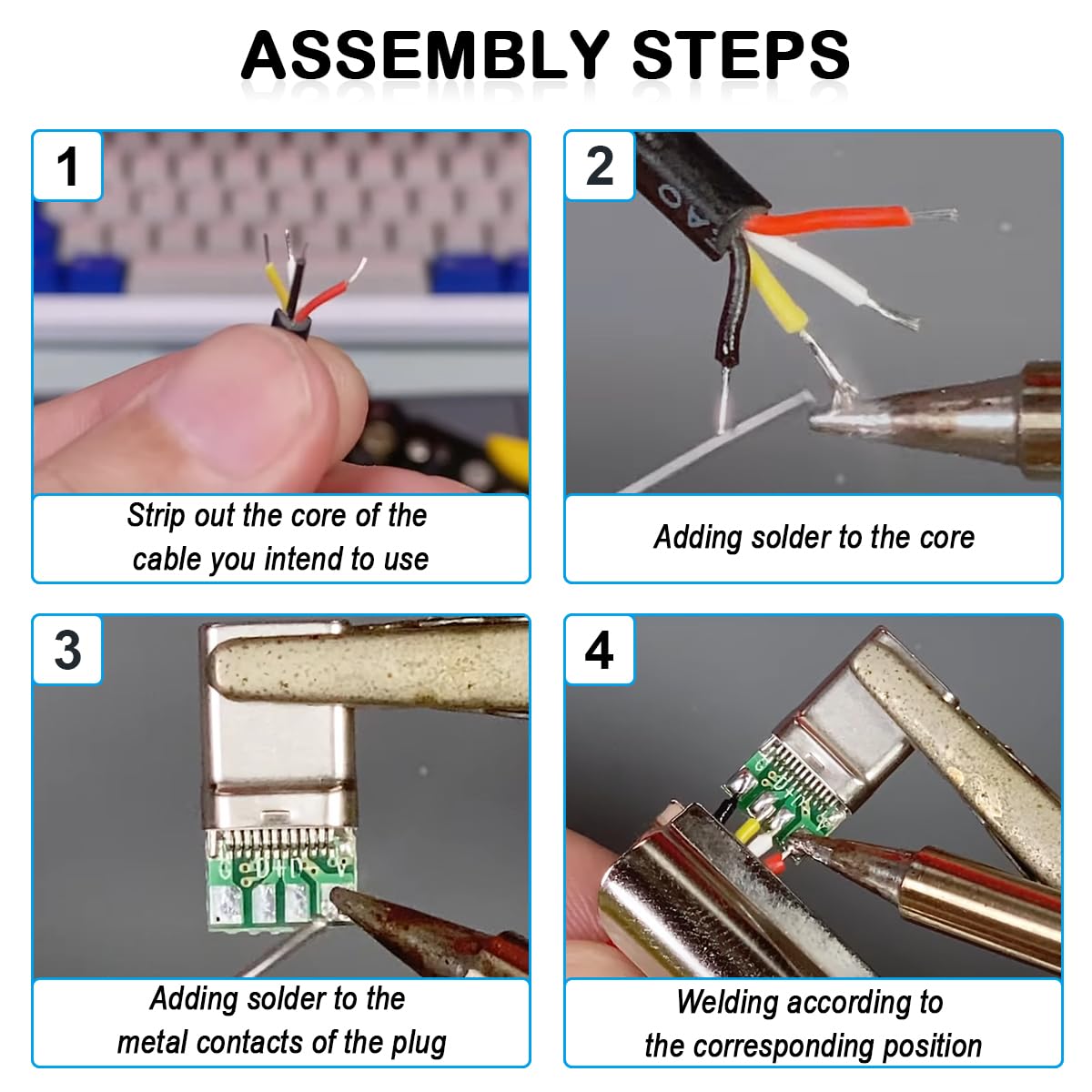 ASSEMBLY STEPS

1

Strip out the core of the cable you intend to use

2

Adding solder to the core

3

Adding solder to the metal contacts of the plug

4

Welding according to the corresponding position