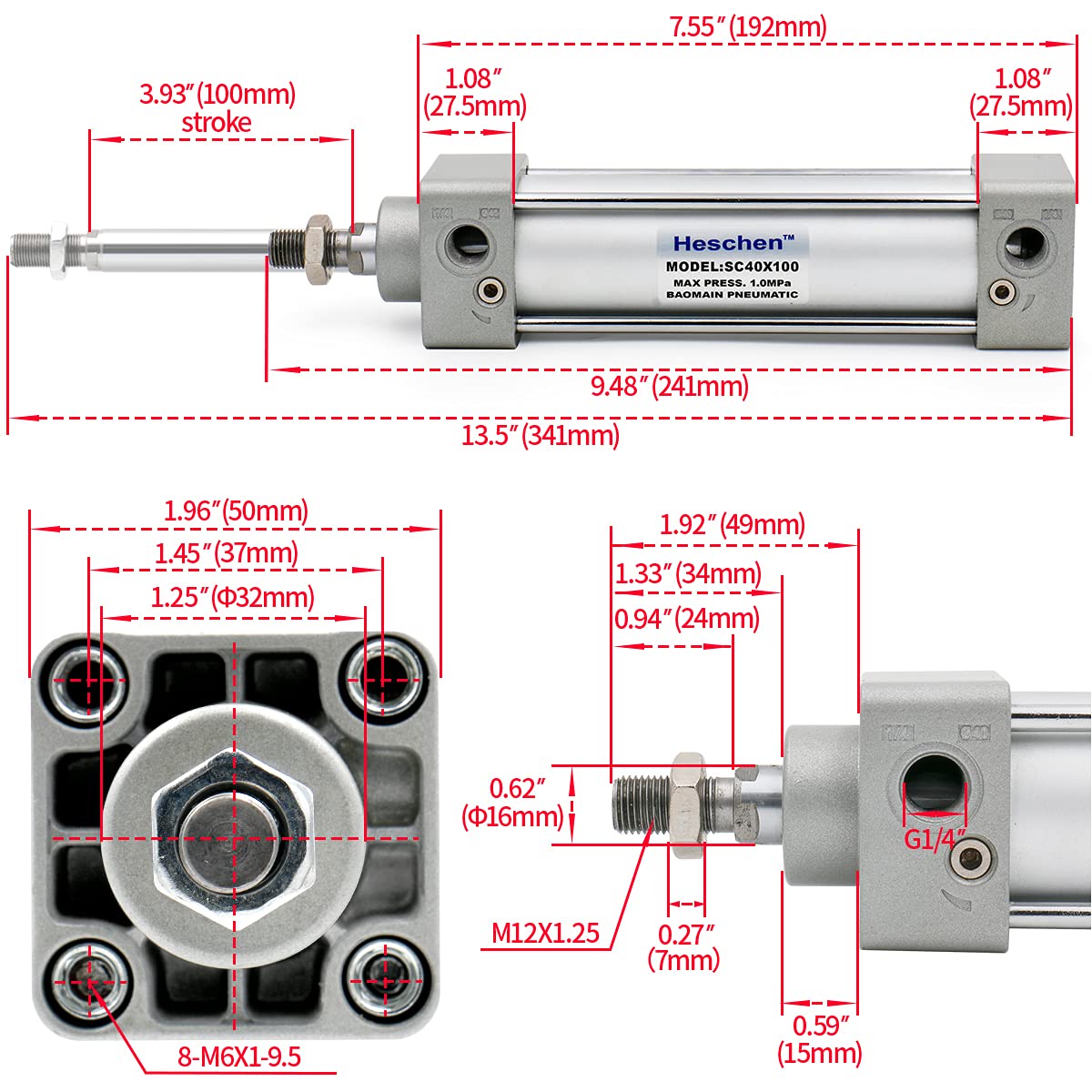 7.55″(192mm)

3.93″(100mm) stroke

1.08″ (27.5mm)

1.08″ (27.5mm)

Heschen™
MODEL:SC40X100
MAX PRESS. 1.0MPa
BAOMAIN PNEUMATIC

9.48″(241mm)

13.5″(341mm)

1.96″(50mm)

1.45″(37mm)

1.25″(Φ32mm)

8-M6X1-9.5

1.92″(49mm)

1.33″(34mm)

0.94″(24mm)

0.62″ (Φ16mm)

G1/4″

M12X1.25

0.27″ (7mm)

0.59″ (15mm)