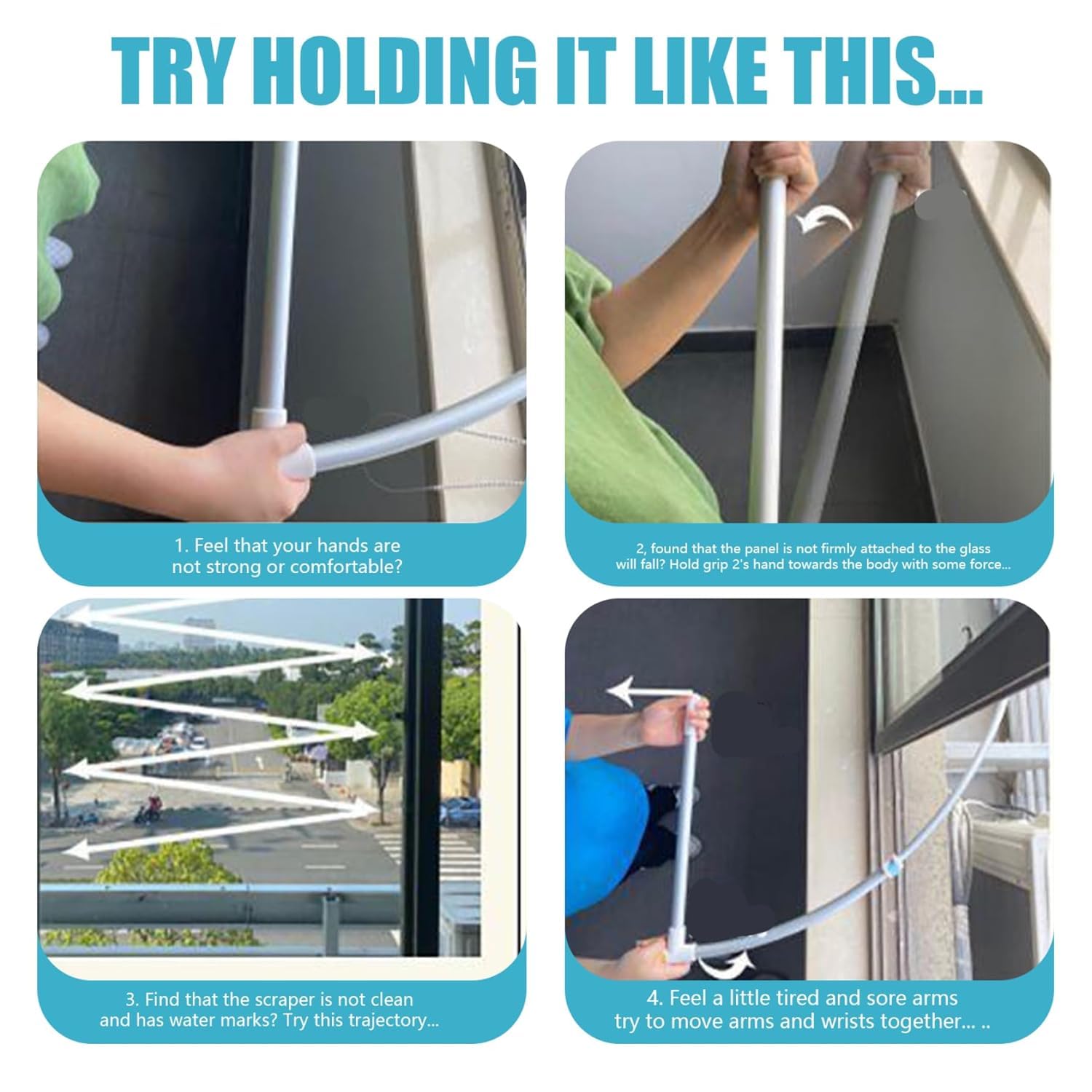 TRY HOLDING IT LIKE THIS...

1. Feel that your hands are not strong or comfortable?

2, found that the panel is not firmly attached to the glass will fall? Hold grip 2's hand towards the body with some force...

3. Find that the scraper is not clean and has water marks? Try this trajectory...

4. Feel a little tired and sore arms try to move arms and wrists together... ..