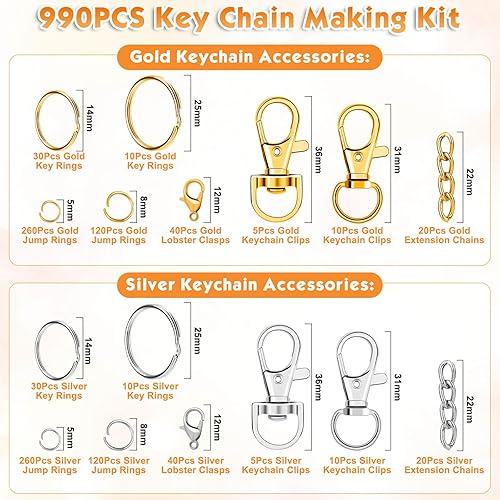 990PCS Key Chain Making Kit

Gold Keychain Accessories:

14mm
30Pcs Gold Key Rings

25mm
10Pcs Gold Key Rings

36mm
31mm
22mm

5mm
260Pcs Gold Jump Rings

8mm
120Pcs Gold Jump Rings

12mm
40Pcs Gold Lobster Clasps

5Pcs Gold Keychain Clips

10Pcs Gold Keychain Clips

20Pcs Gold Extension Chains

Silver Keychain Accessories:

14mm
30Pcs Silver Key Rings

25mm
10Pcs Silver Key Rings

36mm
31mm
22mm

5mm
260Pcs Silver Jump Rings

8mm
120Pcs Silver Jump Rings

12mm
40Pcs Silver Lobster Clasps

5Pcs Silver Keychain Clips

10Pcs Silver Keychain Clips

20Pcs Silver Extension Chains