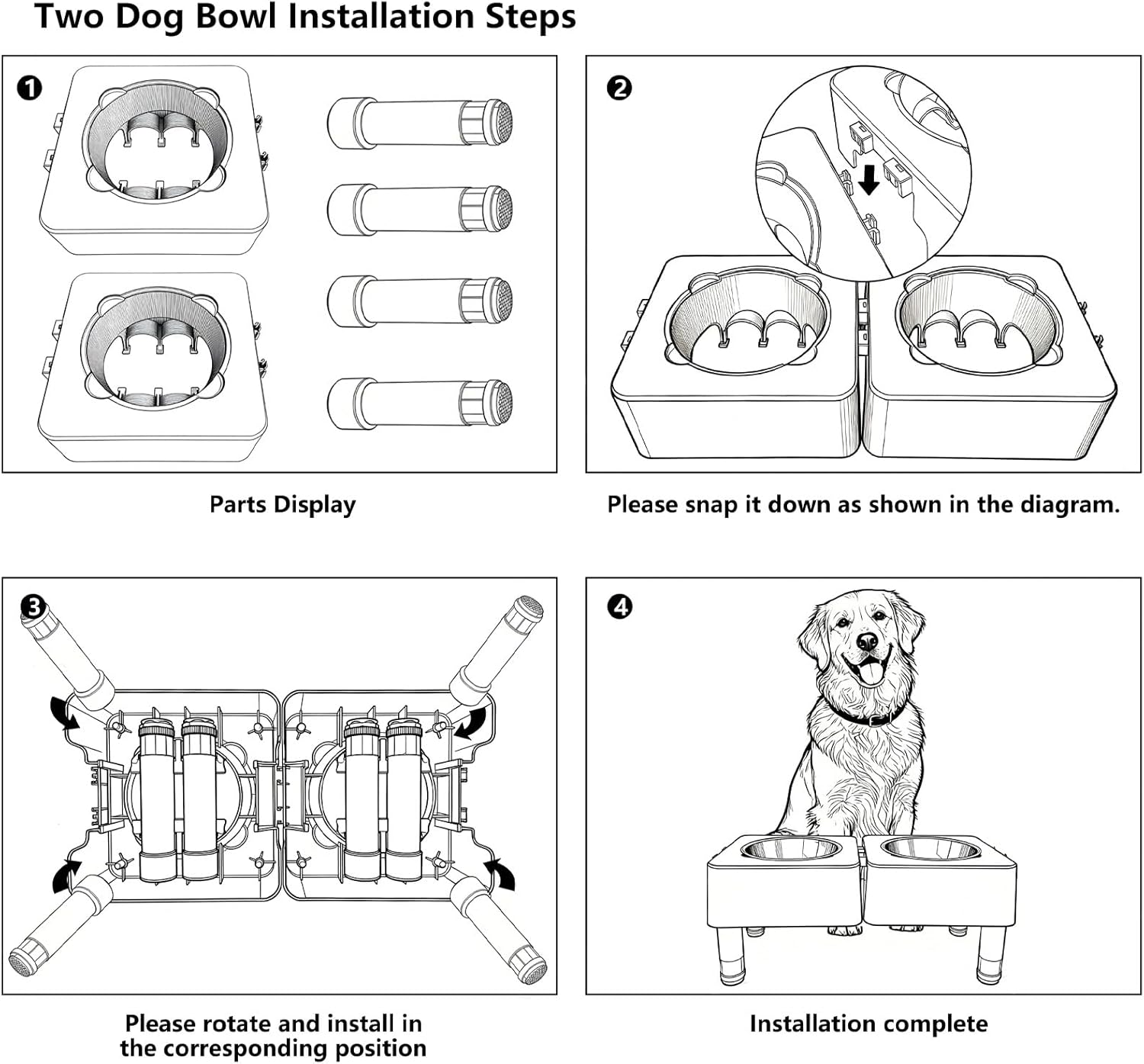 Two Dog Bowl Installation Steps

❶

Parts Display

❷

Please snap it down as shown in the diagram.

❸

Please rotate and install in the corresponding position

❹

Installation complete