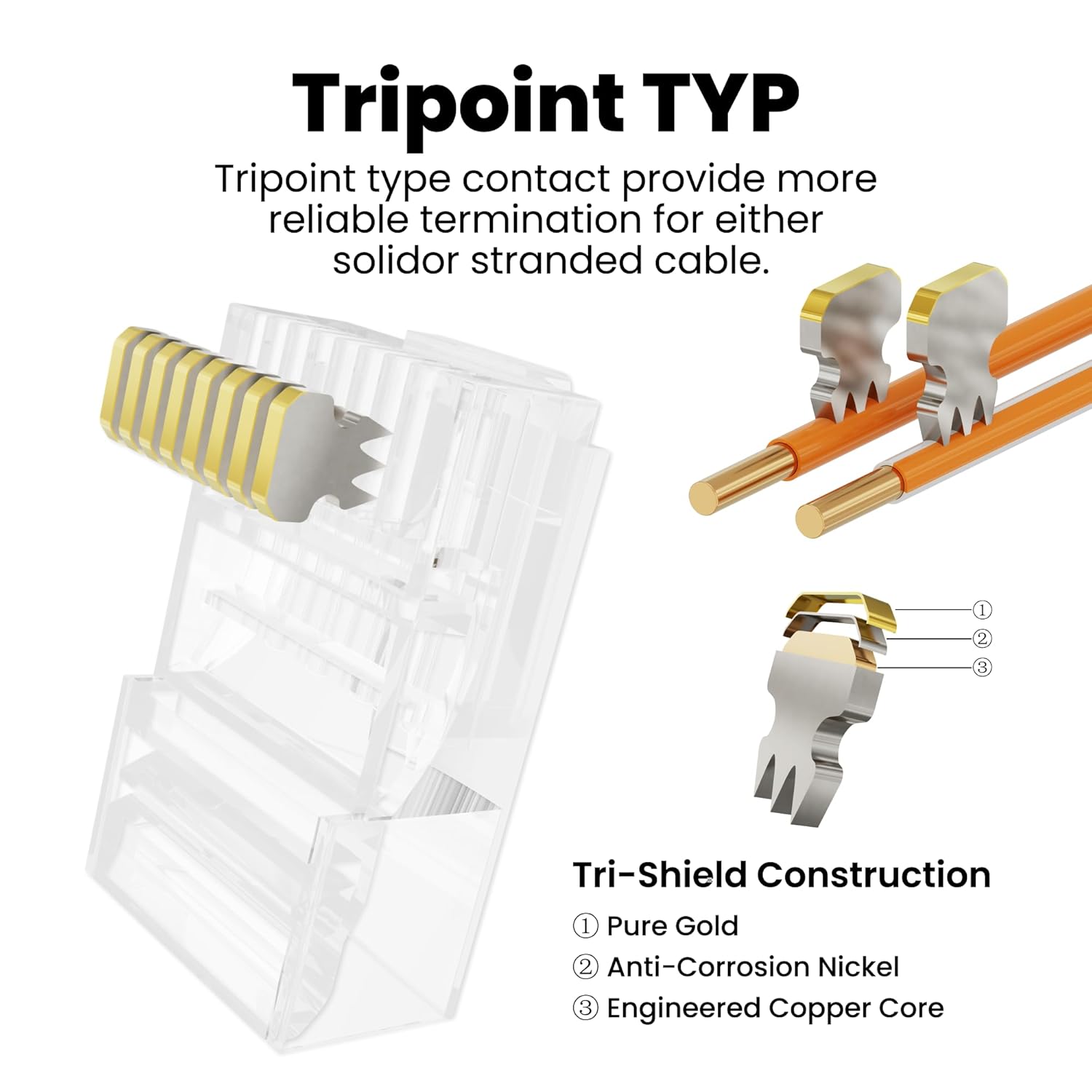 Tripoint TYP

Tripoint type contact provide more reliable termination for either solidor stranded cable.

①
②
③

Tri-Shield Construction

① Pure Gold
② Anti-Corrosion Nickel
③ Engineered Copper Core