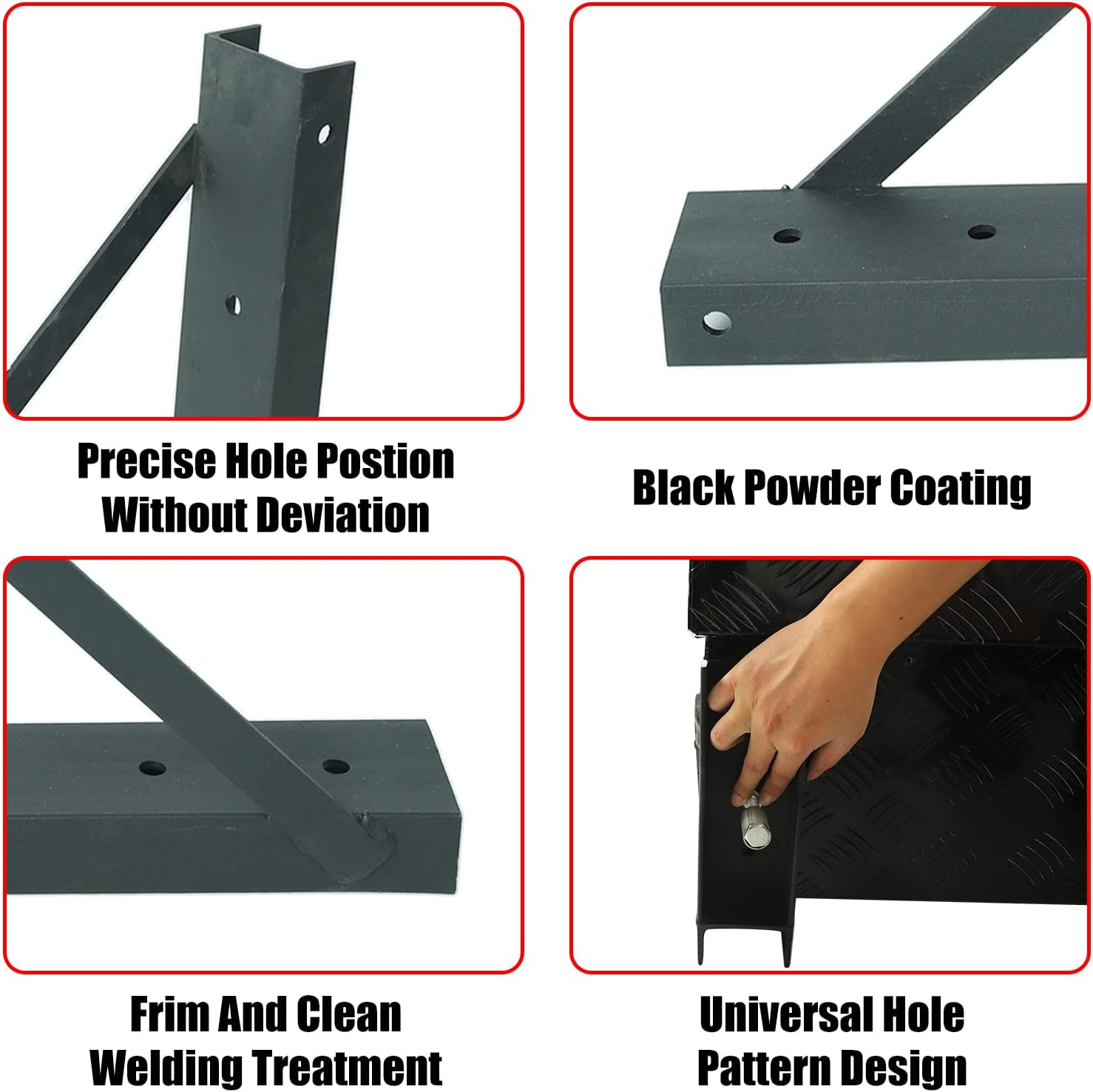 Precise Hole Postion Without Deviation

Black Powder Coating

Frim And Clean Welding Treatment

Universal Hole Pattern Design