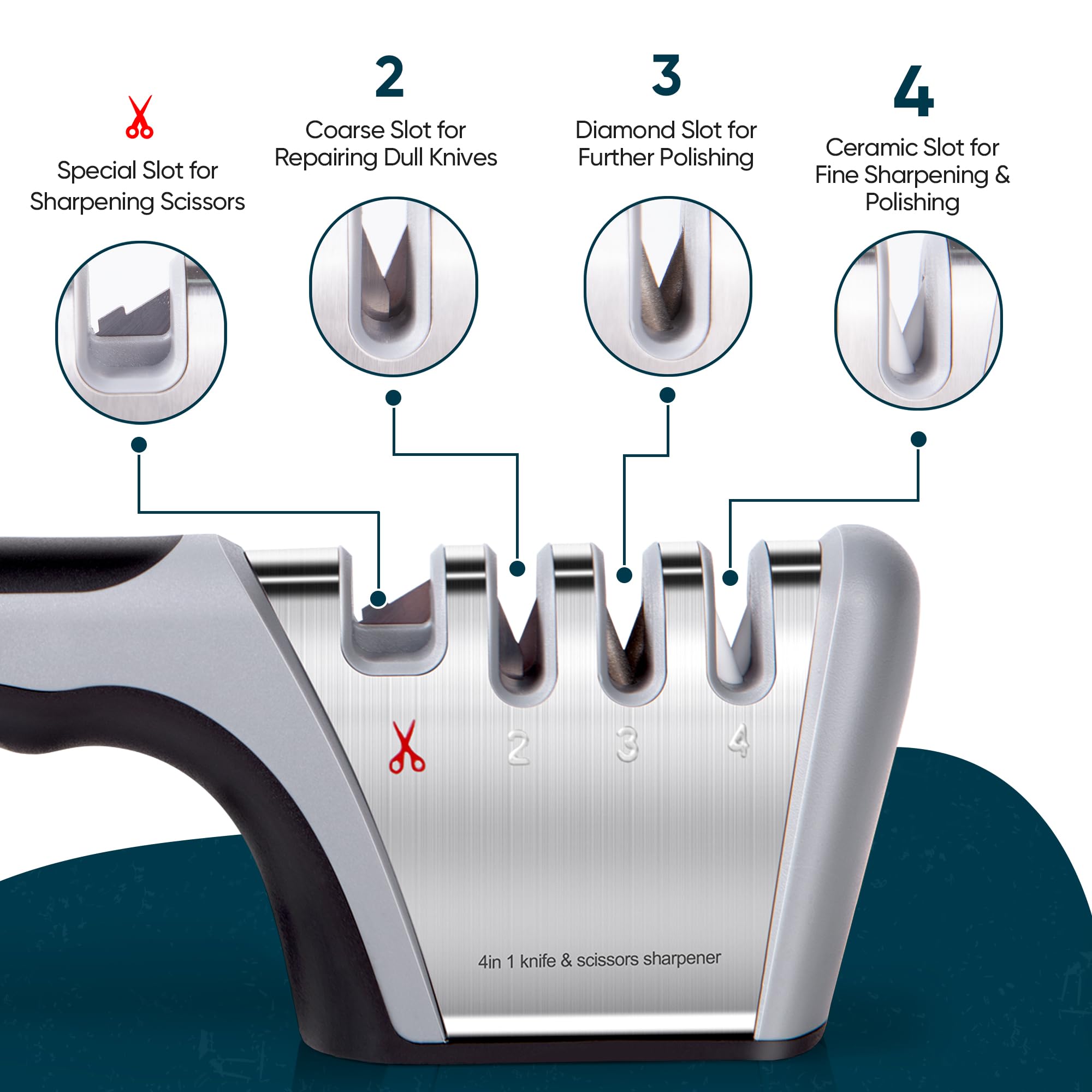 Special Slot for Sharpening Scissors

2

Coarse Slot for Repairing Dull Knives

3

Diamond Slot for Further Polishing

4

Ceramic Slot for Fine Sharpening & Polishing

2 3 4

4in 1 knife & scissors sharpener