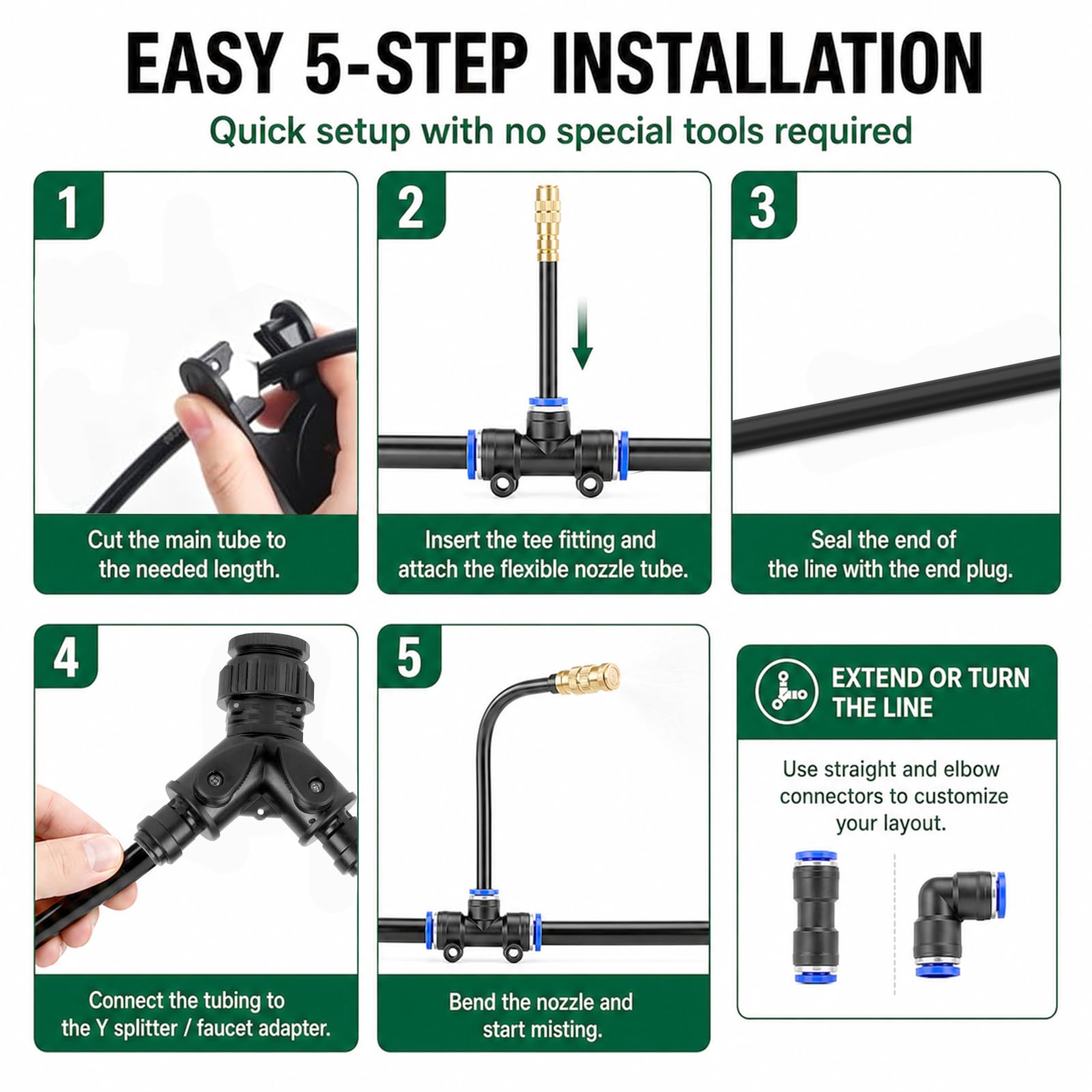 EASY 5-STEP INSTALLATION

Quick setup with no special tools required

1

Cut the main tube to the needed length.

2

Insert the tee fitting and attach the flexible nozzle tube.

3

Seal the end of the line with the end plug.

4

Connect the tubing to the Y splitter / faucet adapter.

5

Bend the nozzle and start misting.

EXTEND OR TURN THE LINE

Use straight and elbow connectors to customize your layout.