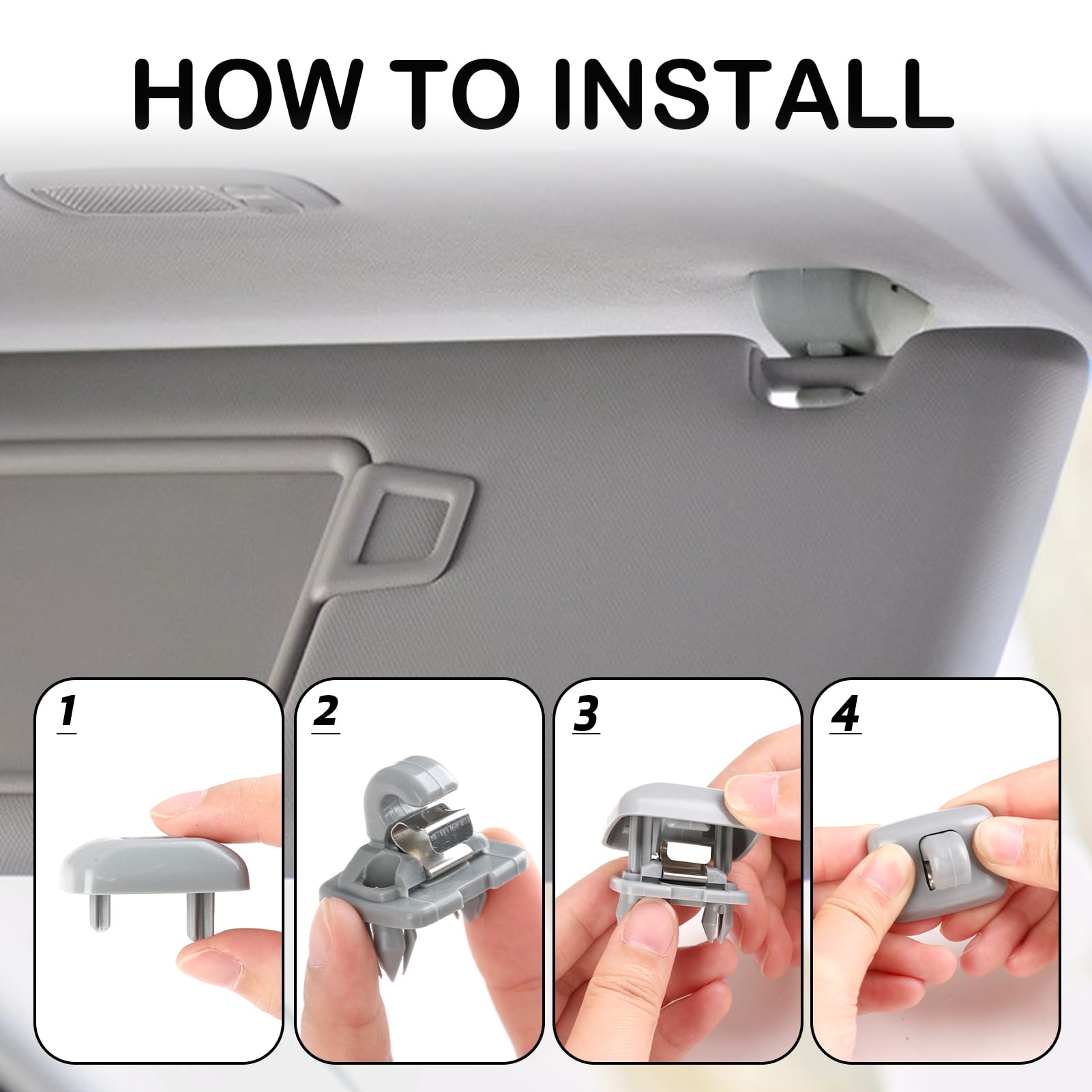 HOW TO INSTALL

1

2

3

4