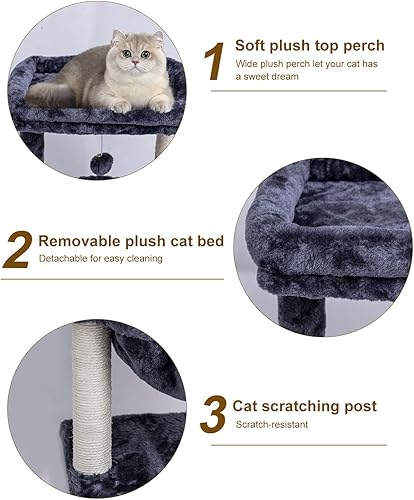 1 Soft plush top perch
Wide plush perch let your cat has a sweet dream

2 Removable plush cat bed
Detachable for easy cleaning

3 Cat scratching post
Scratch-resistant