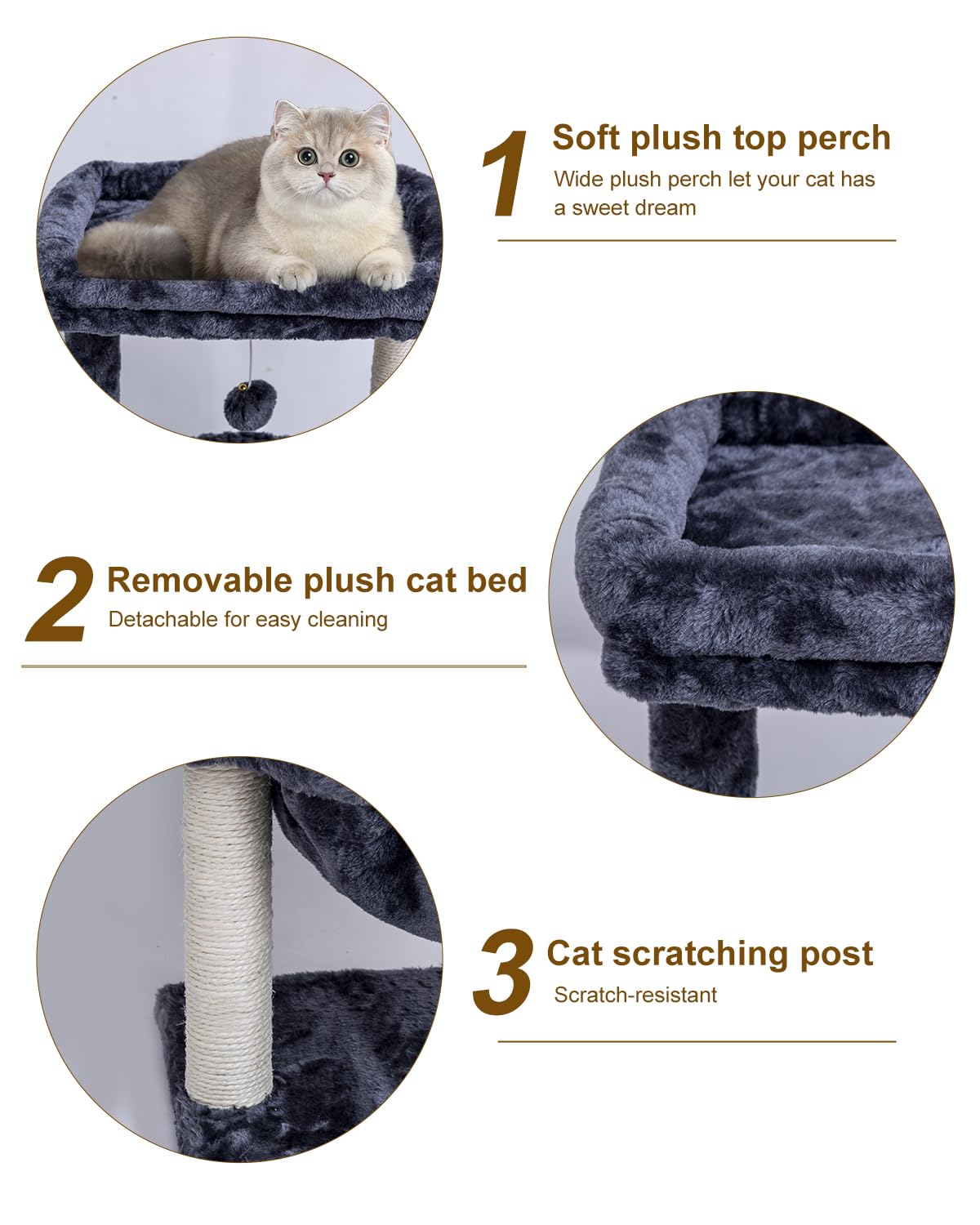 1 Soft plush top perch
Wide plush perch let your cat has a sweet dream

2 Removable plush cat bed
Detachable for easy cleaning

3 Cat scratching post
Scratch-resistant