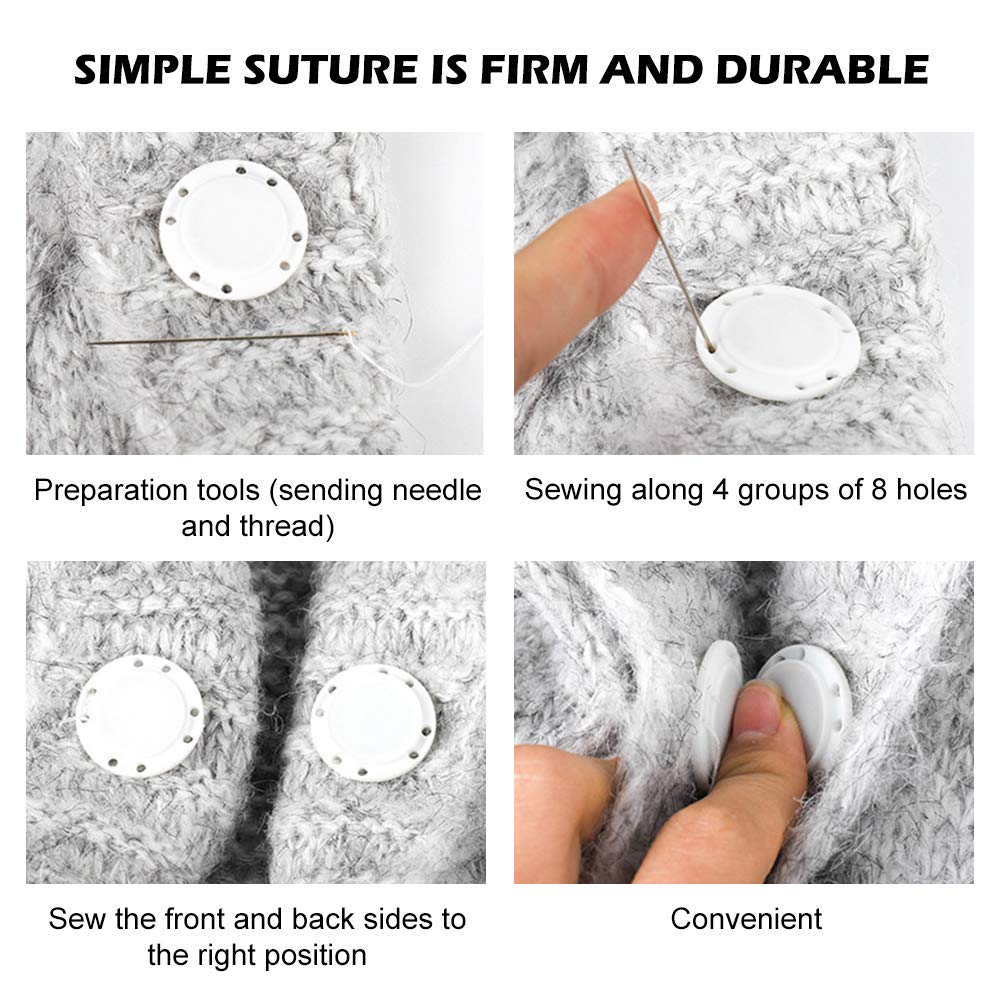 SIMPLE SUTURE IS FIRM AND DURABLE

Preparation tools (sending needle and thread)

Sewing along 4 groups of 8 holes

Sew the front and back sides to the right position

Convenient