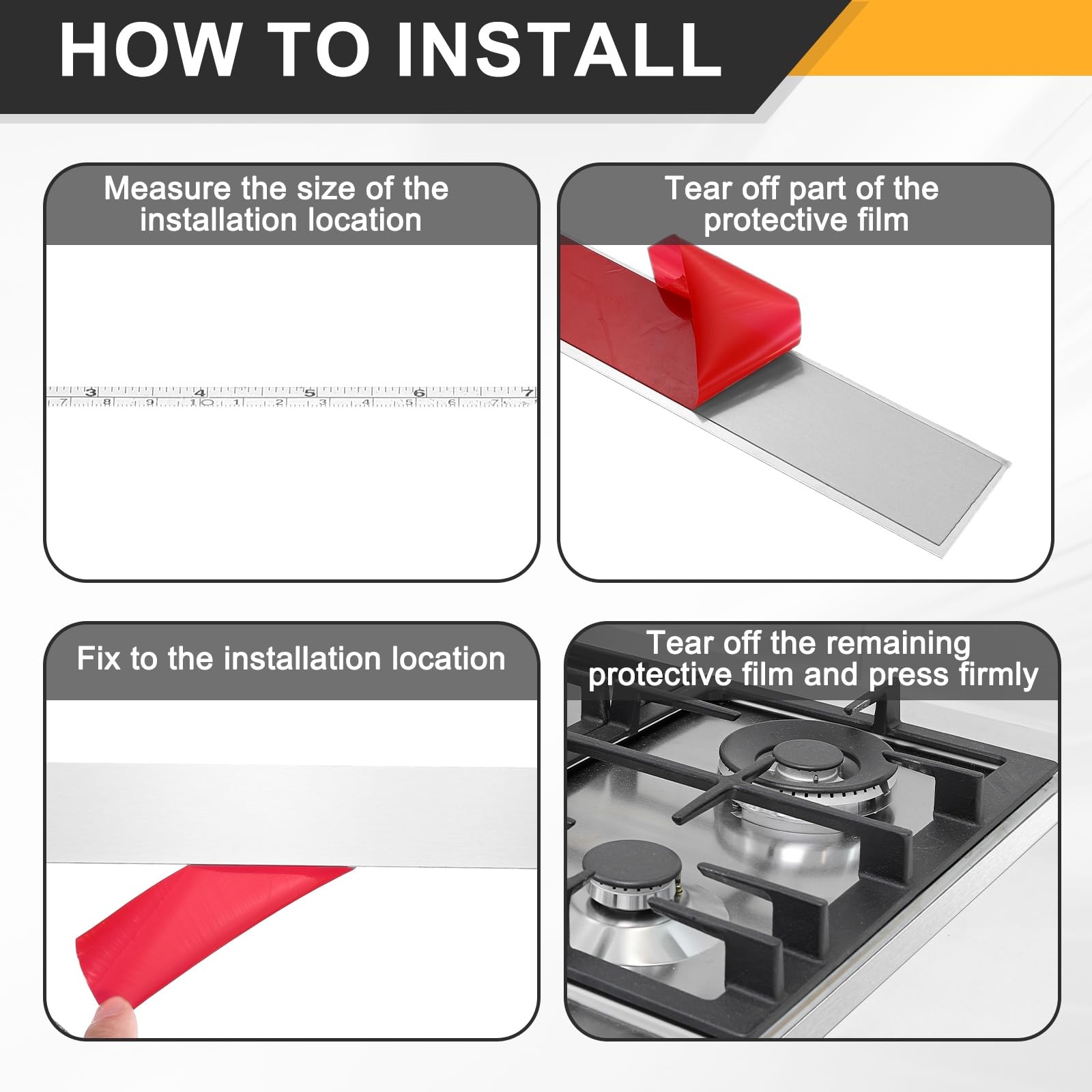 HOW TO INSTALL

Measure the size of the installation location

3 4 5 6 7
7 8 9 10 1 2 3 4 5 6 7

Tear off part of the protective film

Fix to the installation location

Tear off the remaining protective film and press firmly