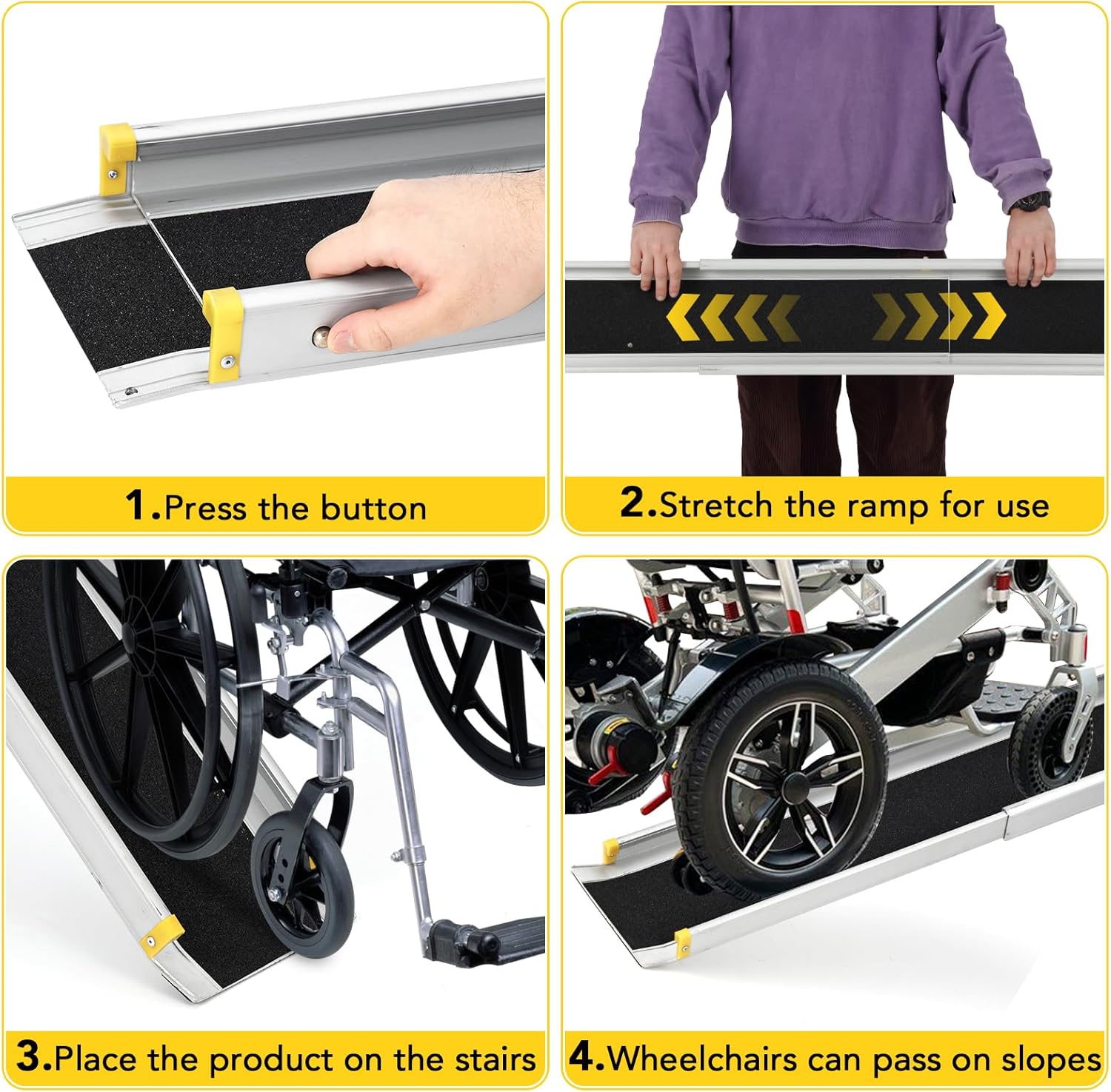 1.Press the button

2.Stretch the ramp for use

3.Place the product on the stairs

4.Wheelchairs can pass on slopes