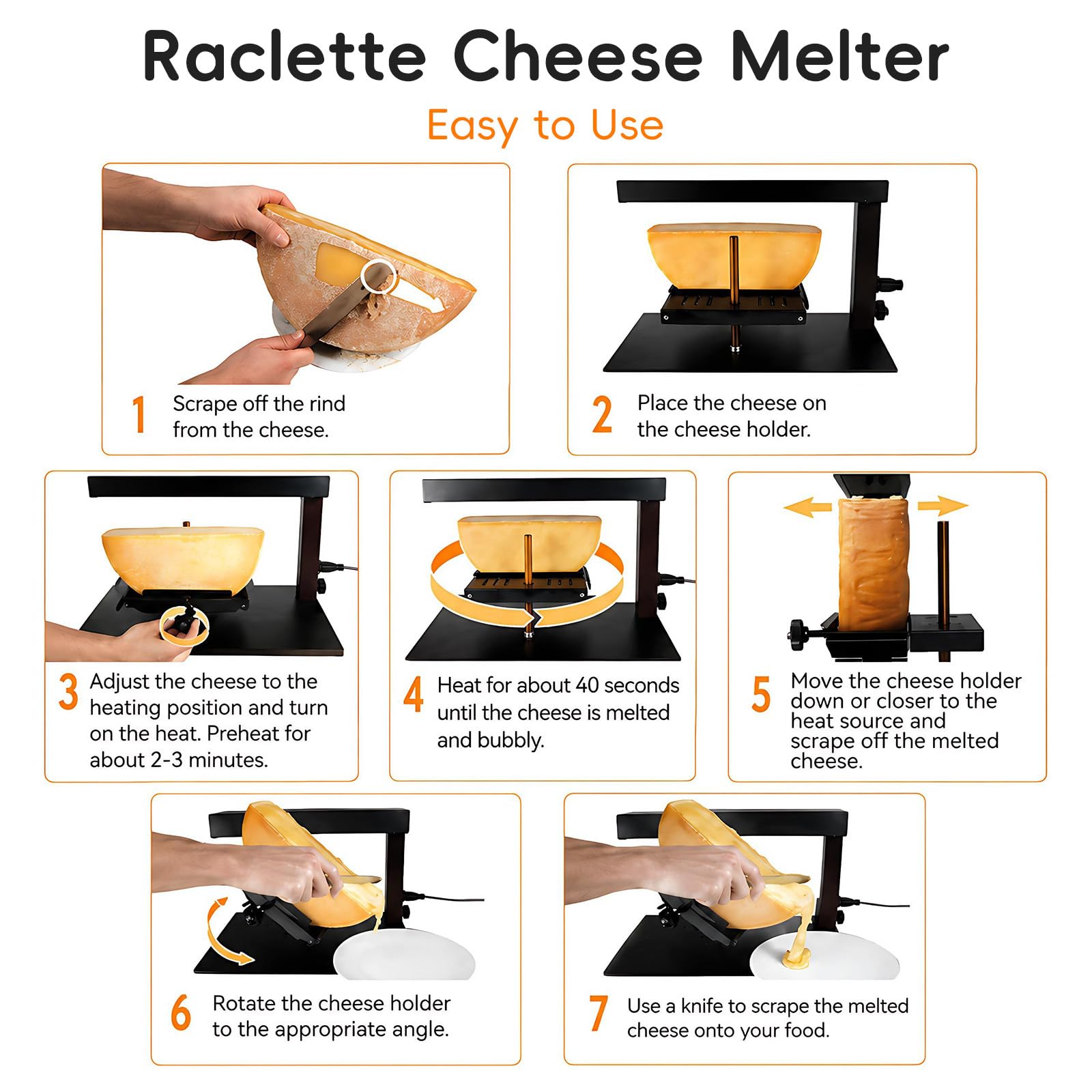 Raclette Cheese Melter

Easy to Use

1 Scrape off the rind from the cheese.

2 Place the cheese on the cheese holder.

3 Adjust the cheese to the heating position and turn on the heat. Preheat for about 2-3 minutes.

4 Heat for about 40 seconds until the cheese is melted and bubbly.

5 Move the cheese holder down or closer to the heat source and scrape off the melted cheese.

6 Rotate the cheese holder to the appropriate angle.

7 Use a knife to scrape the melted cheese onto your food.