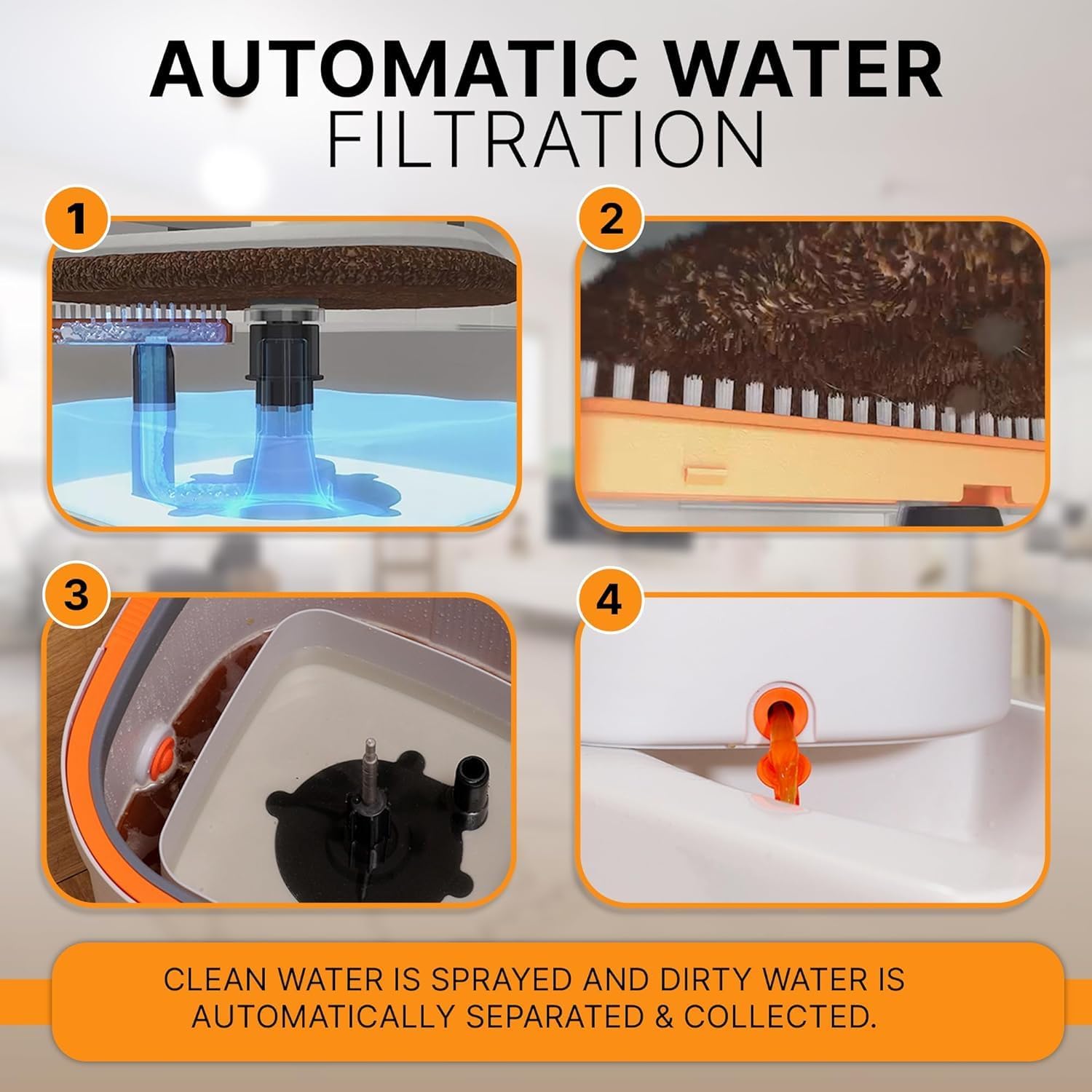 AUTOMATIC WATER
FILTRATION

1

2

3

4

CLEAN WATER IS SPRAYED AND DIRTY WATER IS AUTOMATICALLY SEPARATED & COLLECTED.