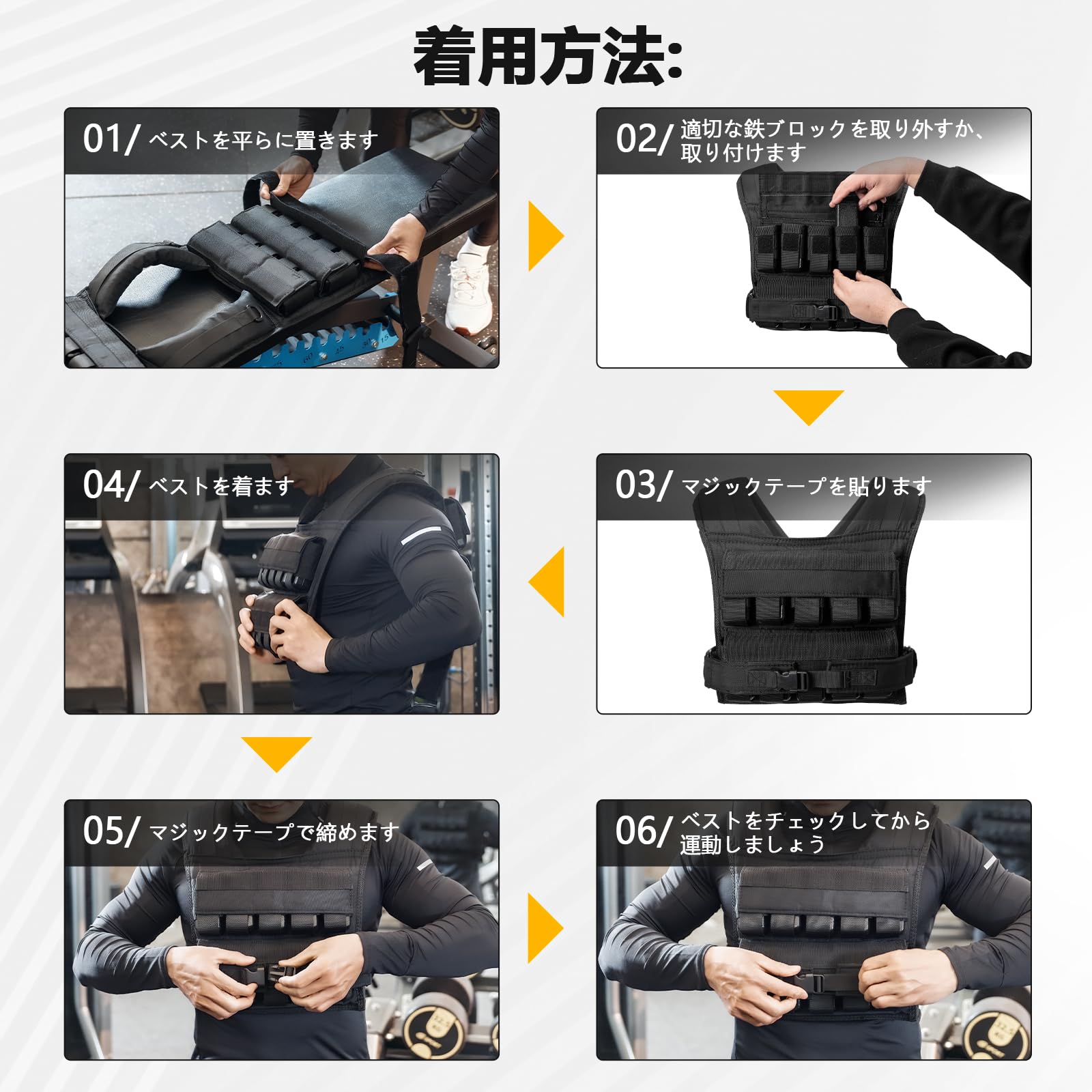 着用方法:

01/ ベストを平らに置きます

02/ 適切な鉄ブロックを取り外すか、取り付けます

03/ マジックテープを貼ります

04/ ベストを着ます

05/ マジックテープで締めます

06/ ベストをチェックしてから運動しましょう