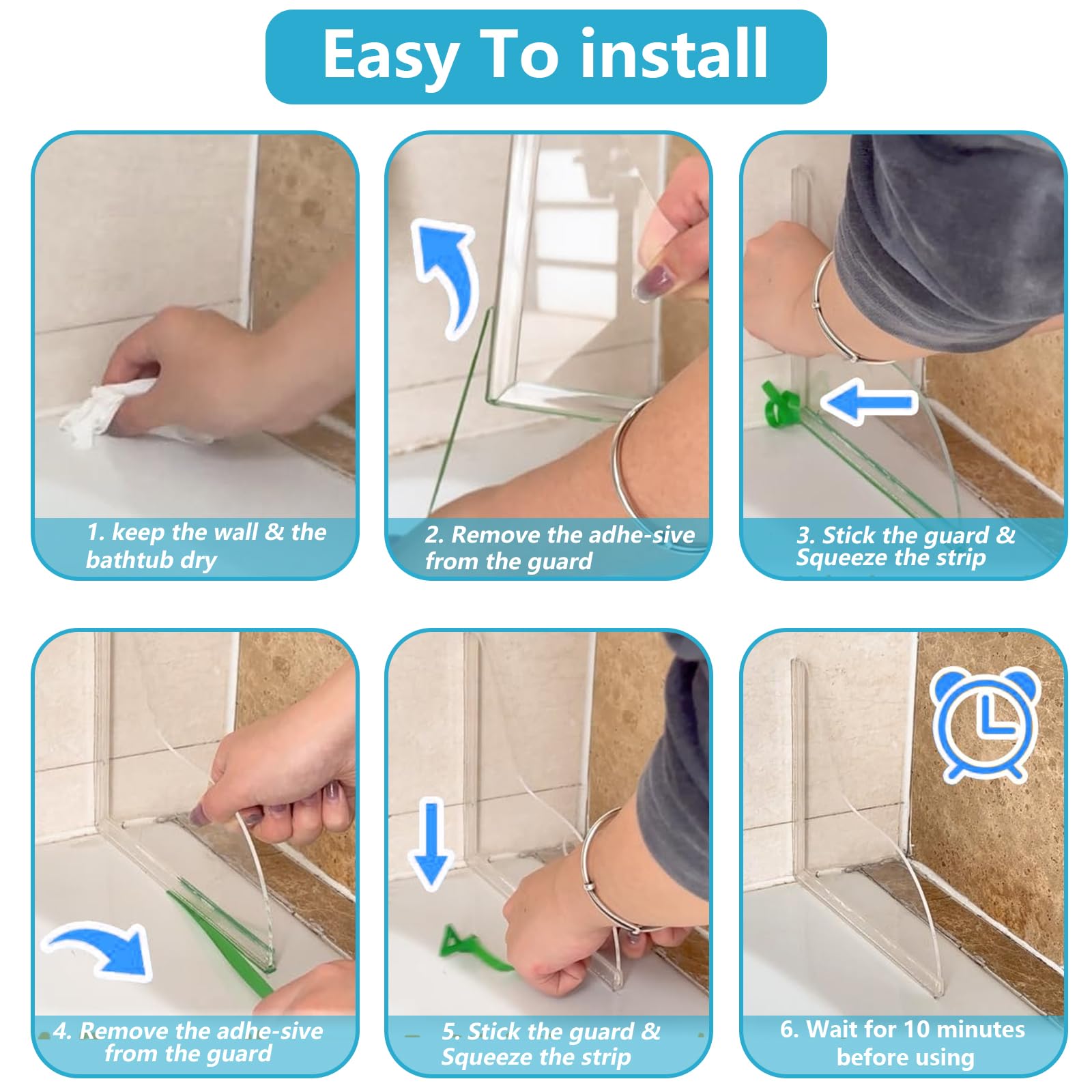 Easy To install

1. keep the wall & the bathtub dry

2. Remove the adhe-sive from the guard

3. Stick the guard & Squeeze the strip

4. Remove the adhe-sive from the guard

5. Stick the guard & Squeeze the strip

6. Wait for 10 minutes before using