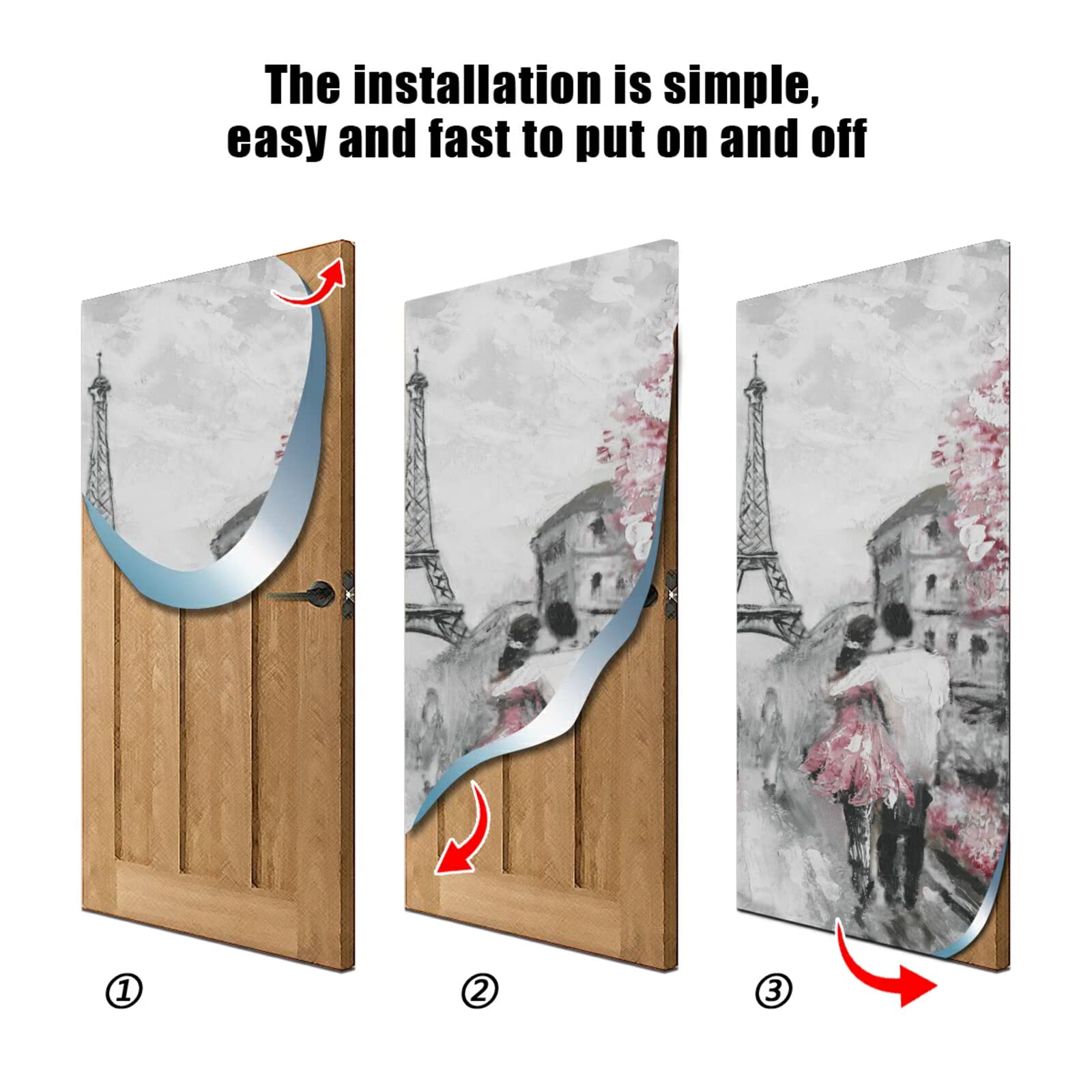 The installation is simple, easy and fast to put on and off

①

②

③