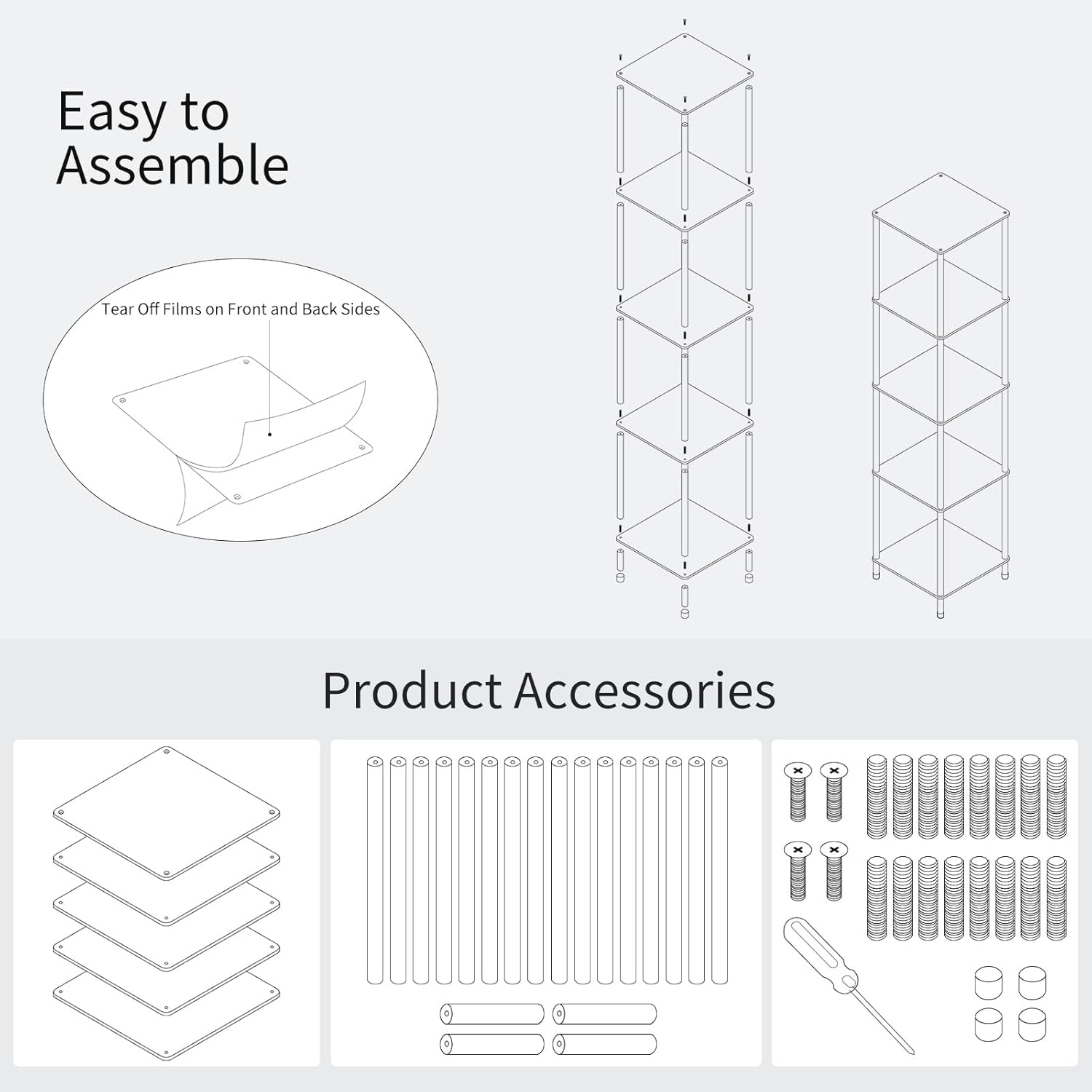 Easy to Assemble

Tear Off Films on Front and Back Sides

Product Accessories