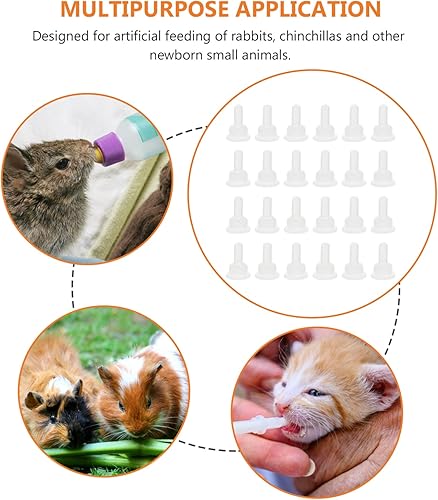 MULTIPURPOSE APPLICATION

Designed for artificial feeding of rabbits, chinchillas and other newborn small animals.