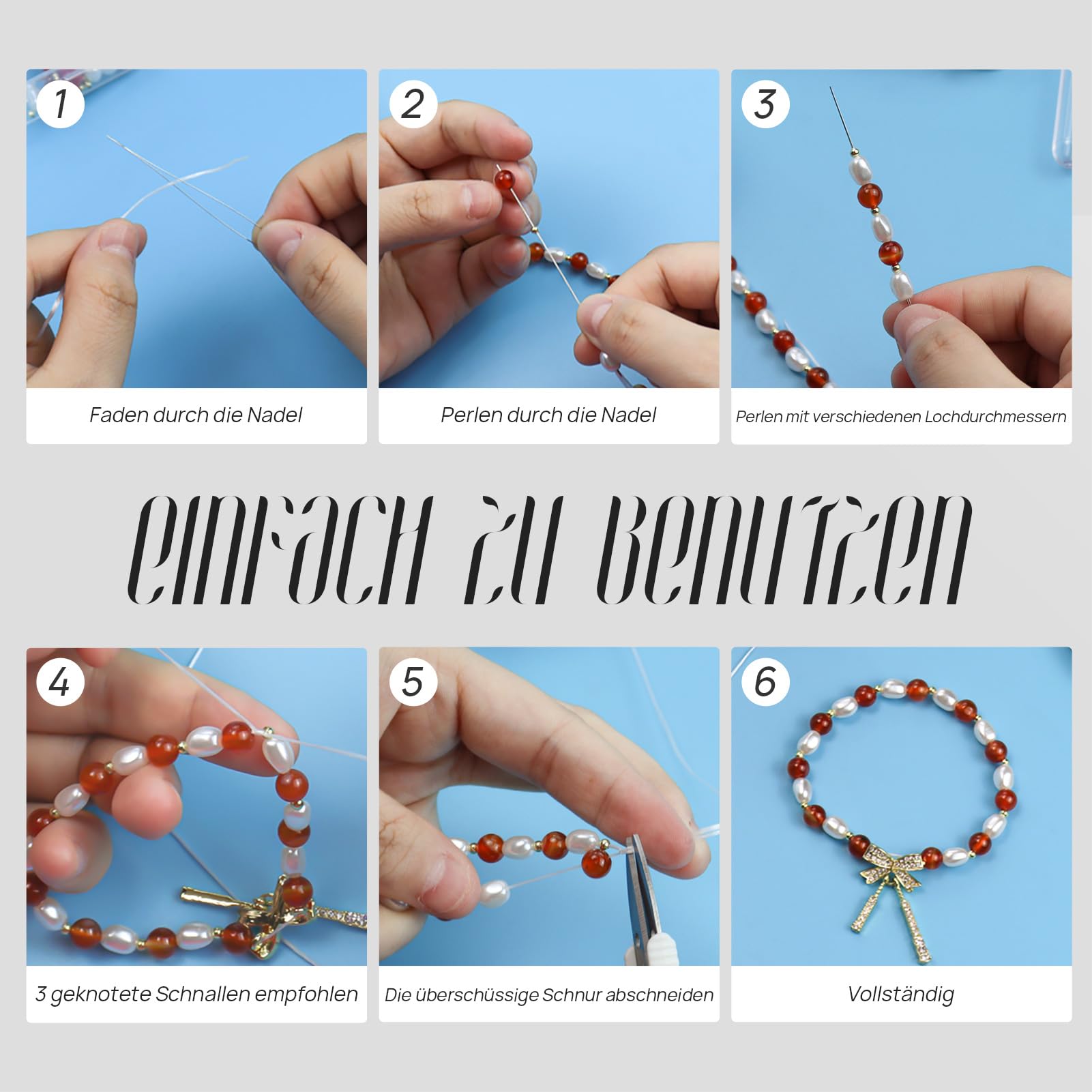 1

Faden durch die Nadel

2

Perlen durch die Nadel

3

Perlen mit verschiedenen Lochdurchmessern

einfach zu benutzen

4

3 geknotete Schnallen empfohlen

5

Die überschüssige Schnur abschneiden

6

Vollständig