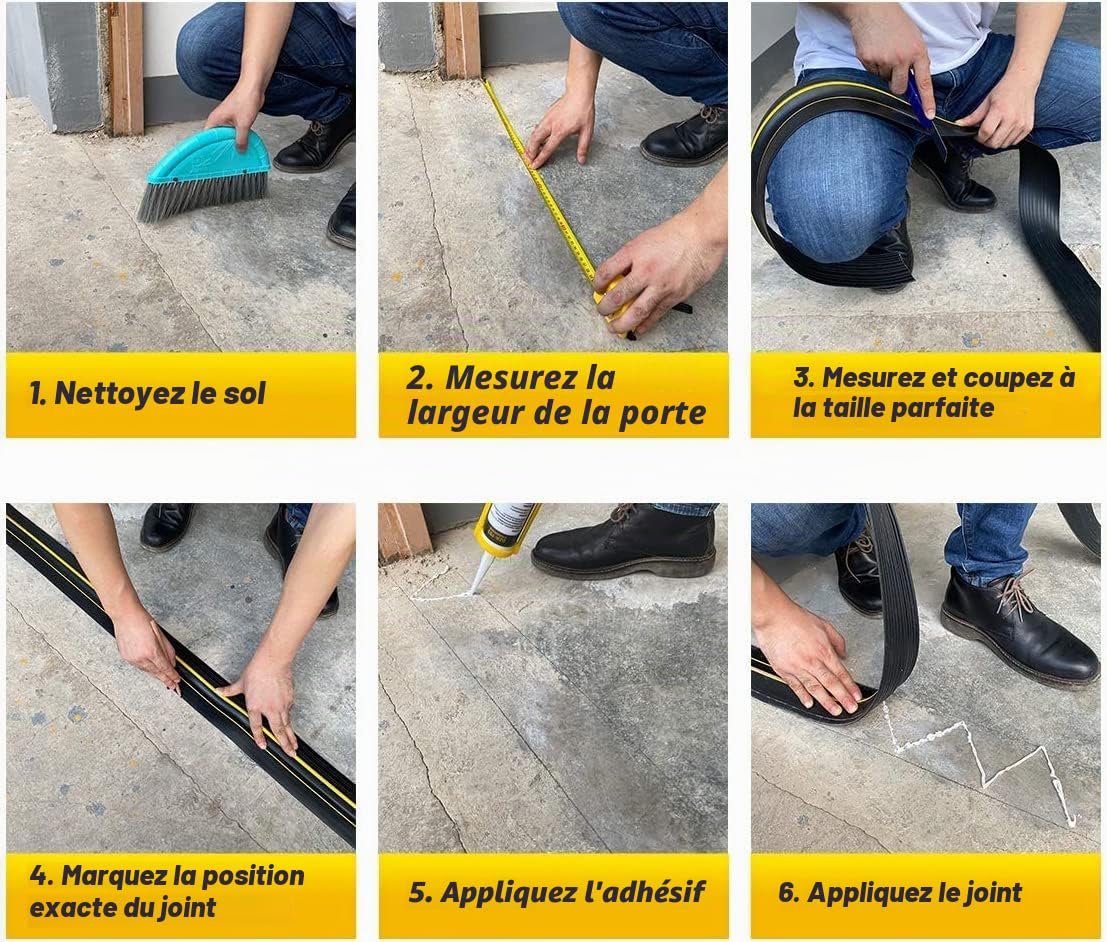 1. Nettoyez le sol

2. Mesurez la largeur de la porte

3. Mesurez et coupez à la taille parfaite

4. Marquez la position exacte du joint

5. Appliquez l'adhésif

6. Appliquez le joint