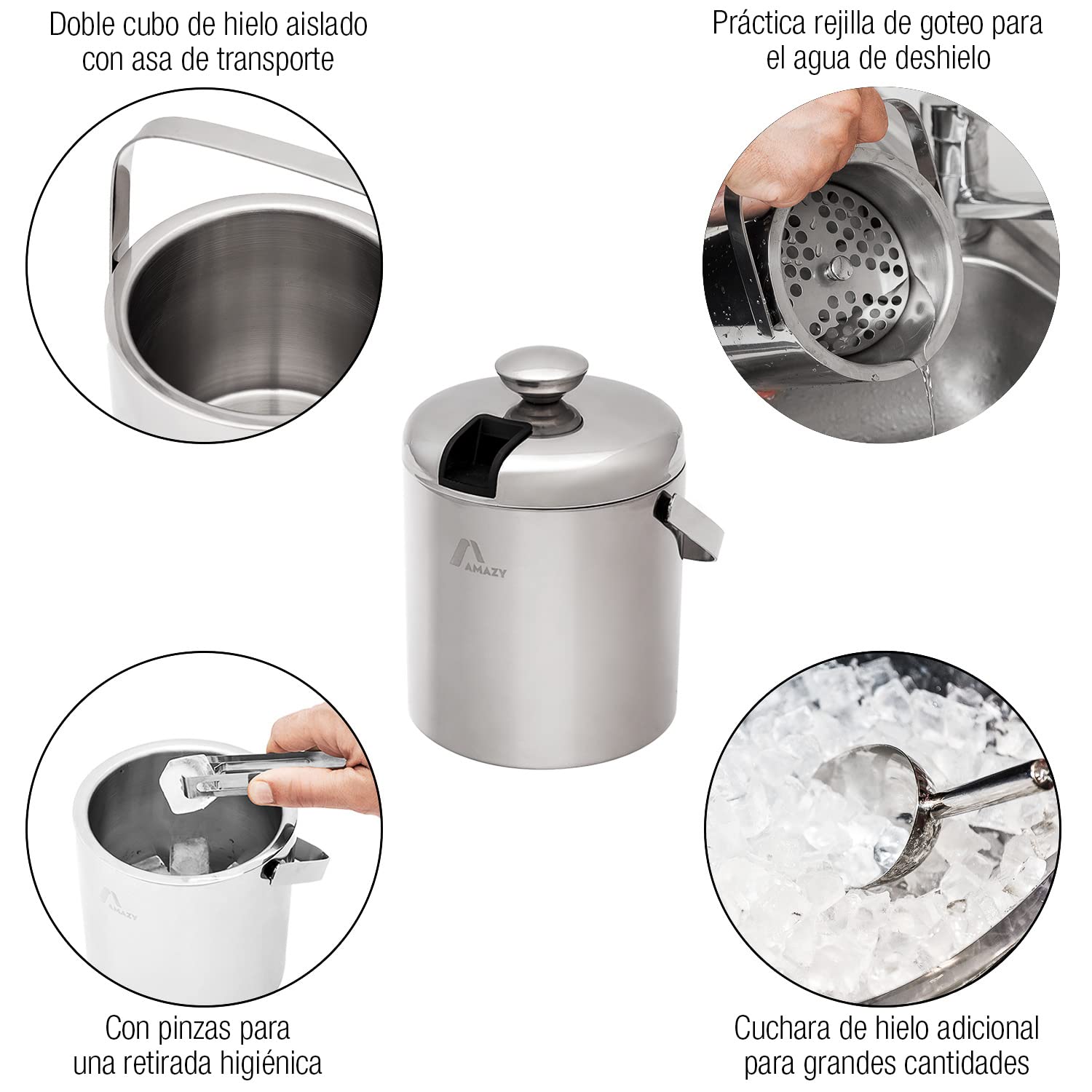 Doble cubo de hielo aislado con asa de transporte

Práctica rejilla de goteo para el agua de deshielo

AMAZY

AMAZY

Con pinzas para una retirada higiénica

Cuchara de hielo adicional para grandes cantidades