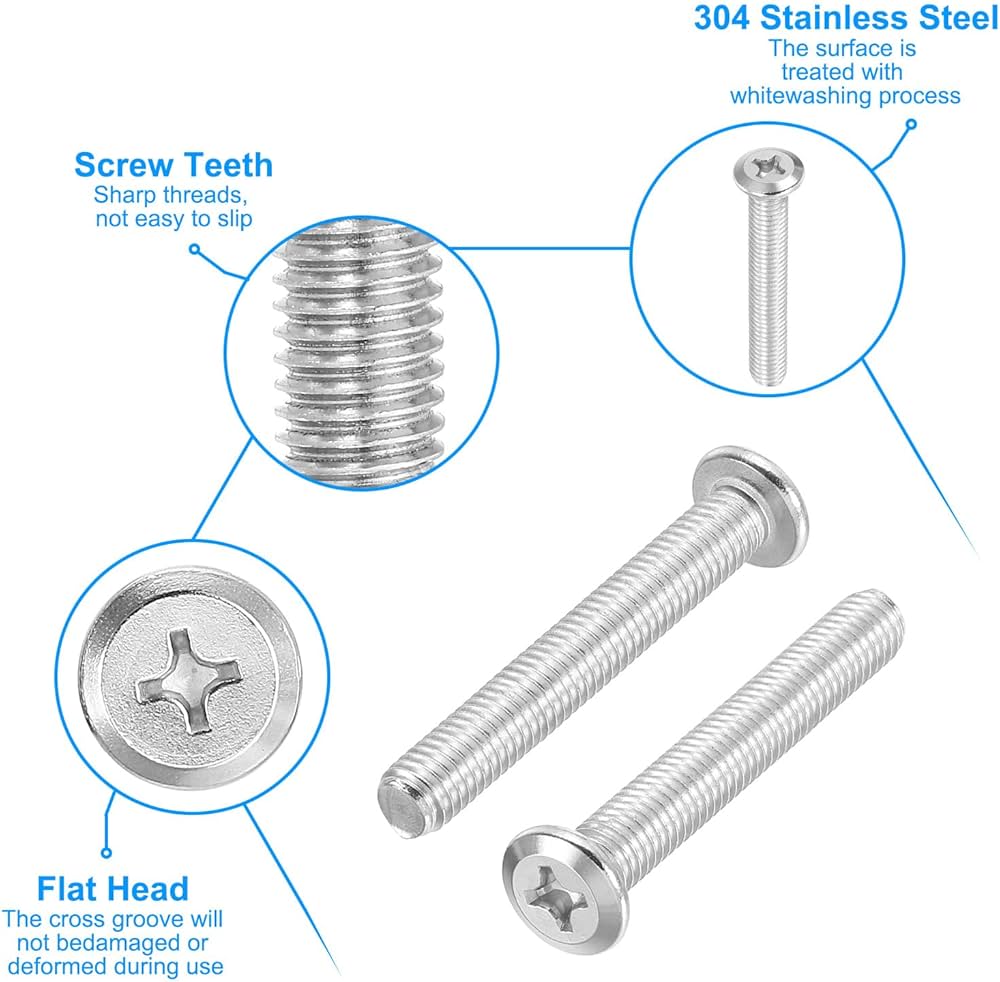 304 Stainless Steel
The surface is treated with whitewashing process

Screw Teeth
Sharp threads, not easy to slip

Flat Head
The cross groove will not bedamaged or deformed during use