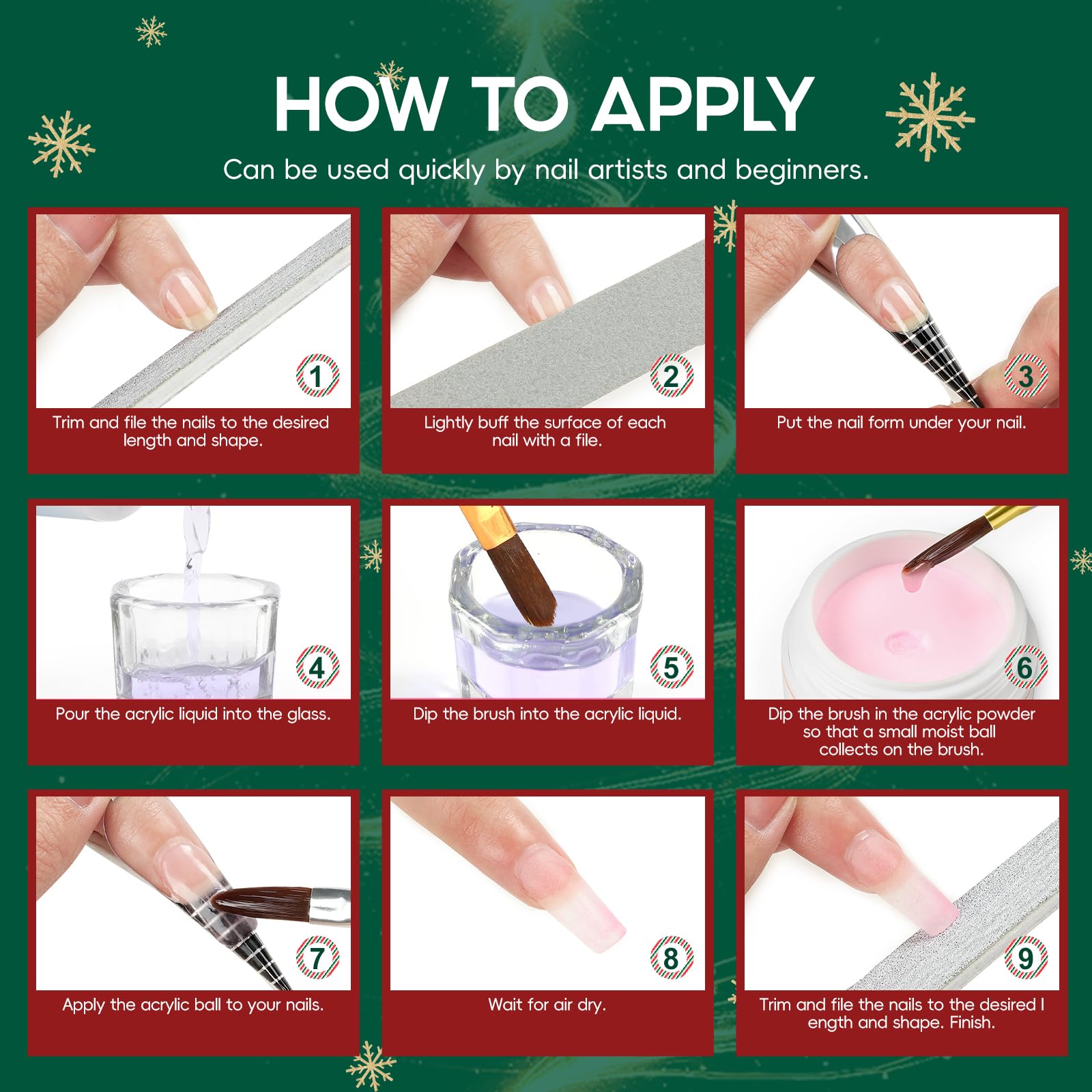 HOW TO APPLY

Can be used quickly by nail artists and beginners.

1
Trim and file the nails to the desired length and shape.

2
Lightly buff the surface of each nail with a file.

3
Put the nail form under your nail.

4
Pour the acrylic liquid into the glass.

5
Dip the brush into the acrylic liquid.

6
Dip the brush in the acrylic powder so that a small moist ball collects on the brush.

7
Apply the acrylic ball to your nails.

8
Wait for air dry.

9
Trim and file the nails to the desired l ength and shape. Finish.