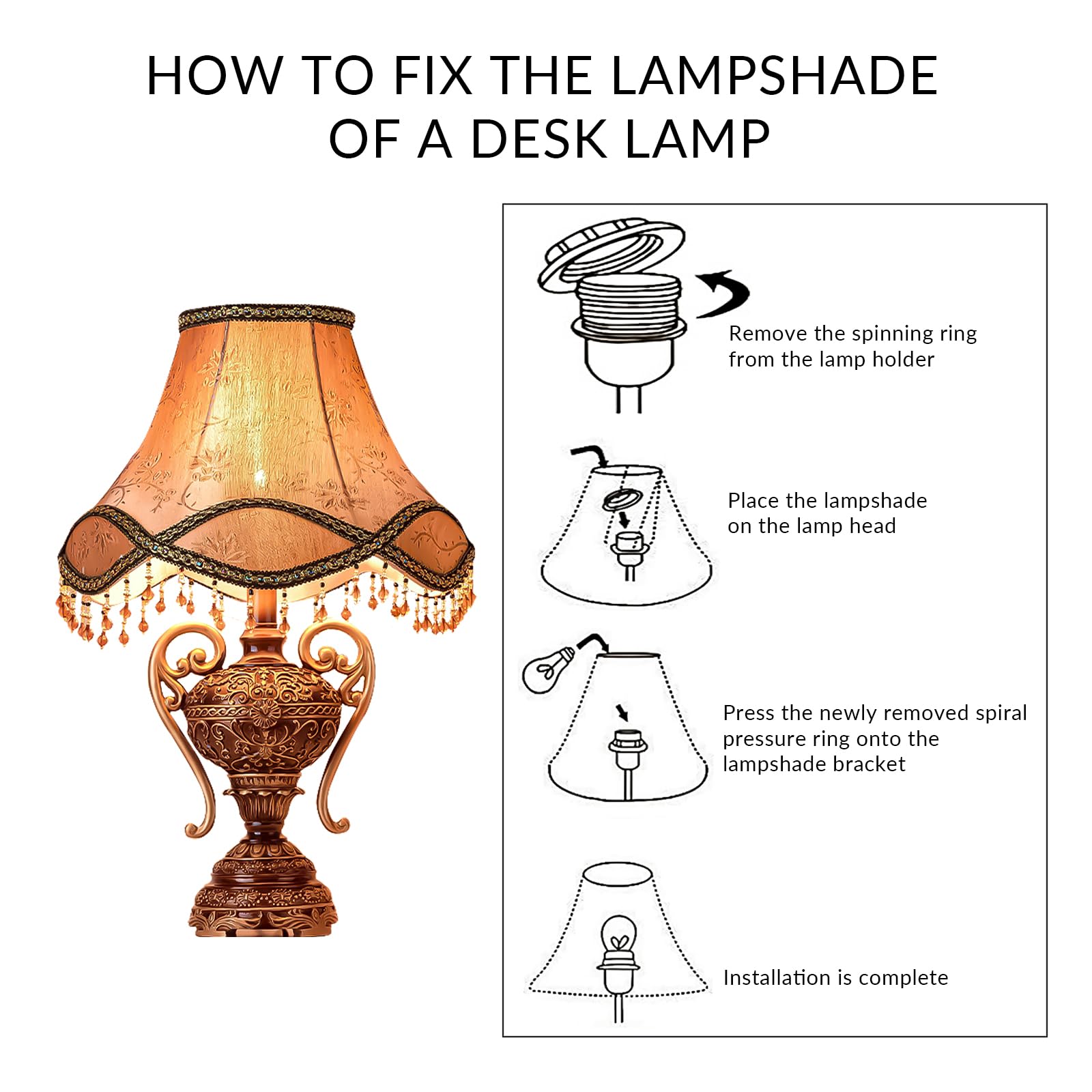 HOW TO FIX THE LAMPSHADE OF A DESK LAMP

Remove the spinning ring from the lamp holder

Place the lampshade on the lamp head

Press the newly removed spiral pressure ring onto the lampshade bracket

Installation is complete