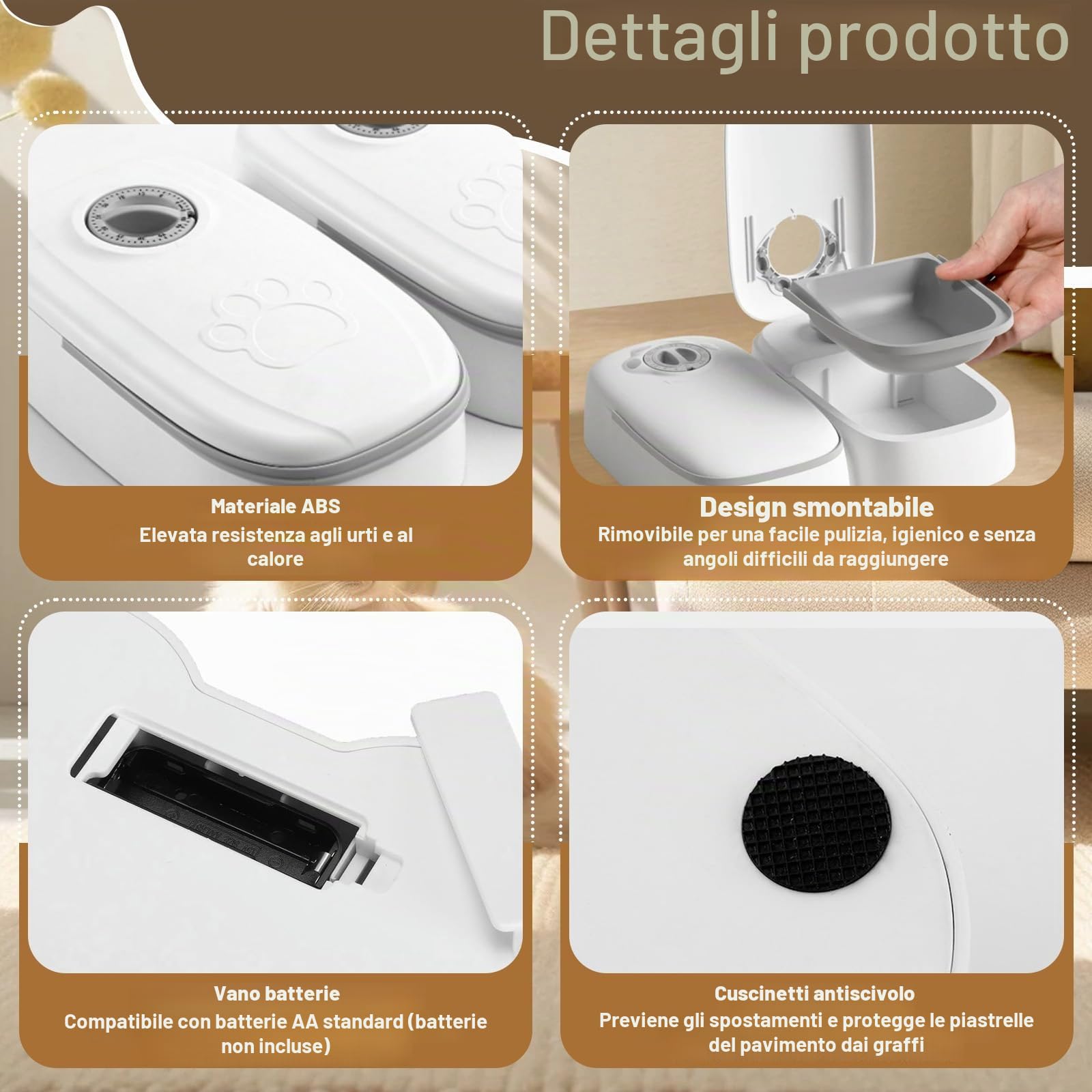 Dettagli prodotto

Materiale ABS
Elevata resistenza agli urti e al calore

Design smontabile
Rimovibile per una facile pulizia, igienico e senza angoli difficili da raggiungere

Vano batterie
Compatibile con batterie AA standard (batterie non incluse)

Cuscinetti antiscivolo
Previene gli spostamenti e protegge le piastrelle del pavimento dai graffi