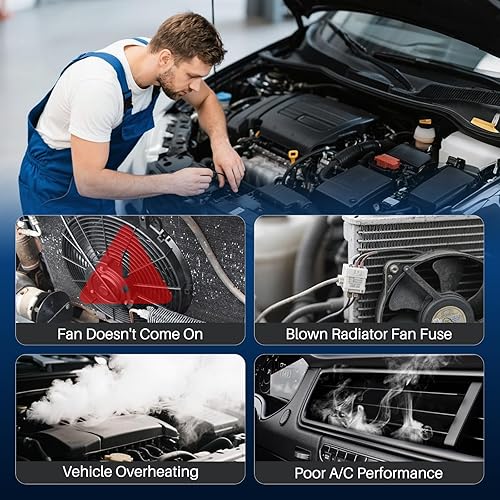 Fan Doesn't Come On

Blown Radiator Fan Fuse

Vehicle Overheating

Poor A/C Performance